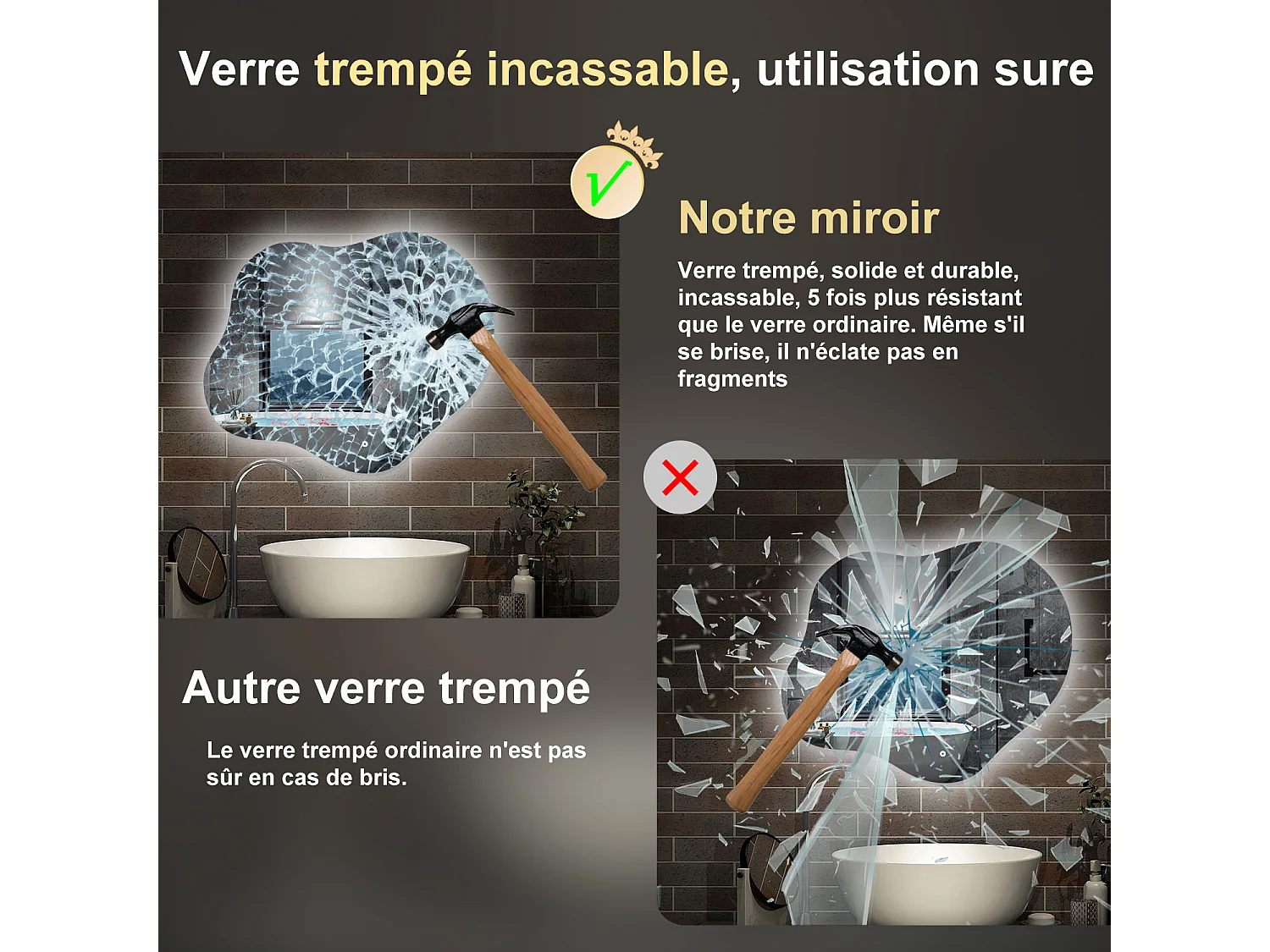 Verre trempé incassable, utilisation sure

Notre miroir

Verre trempé, solide et durable, incassable, 5 fois plus résistant que le verre ordinaire. Même s'il se brise, il n'éclate pas en fragments

Autre verre trempé

Le verre trempé ordinaire n'est pas sûr en cas de bris.