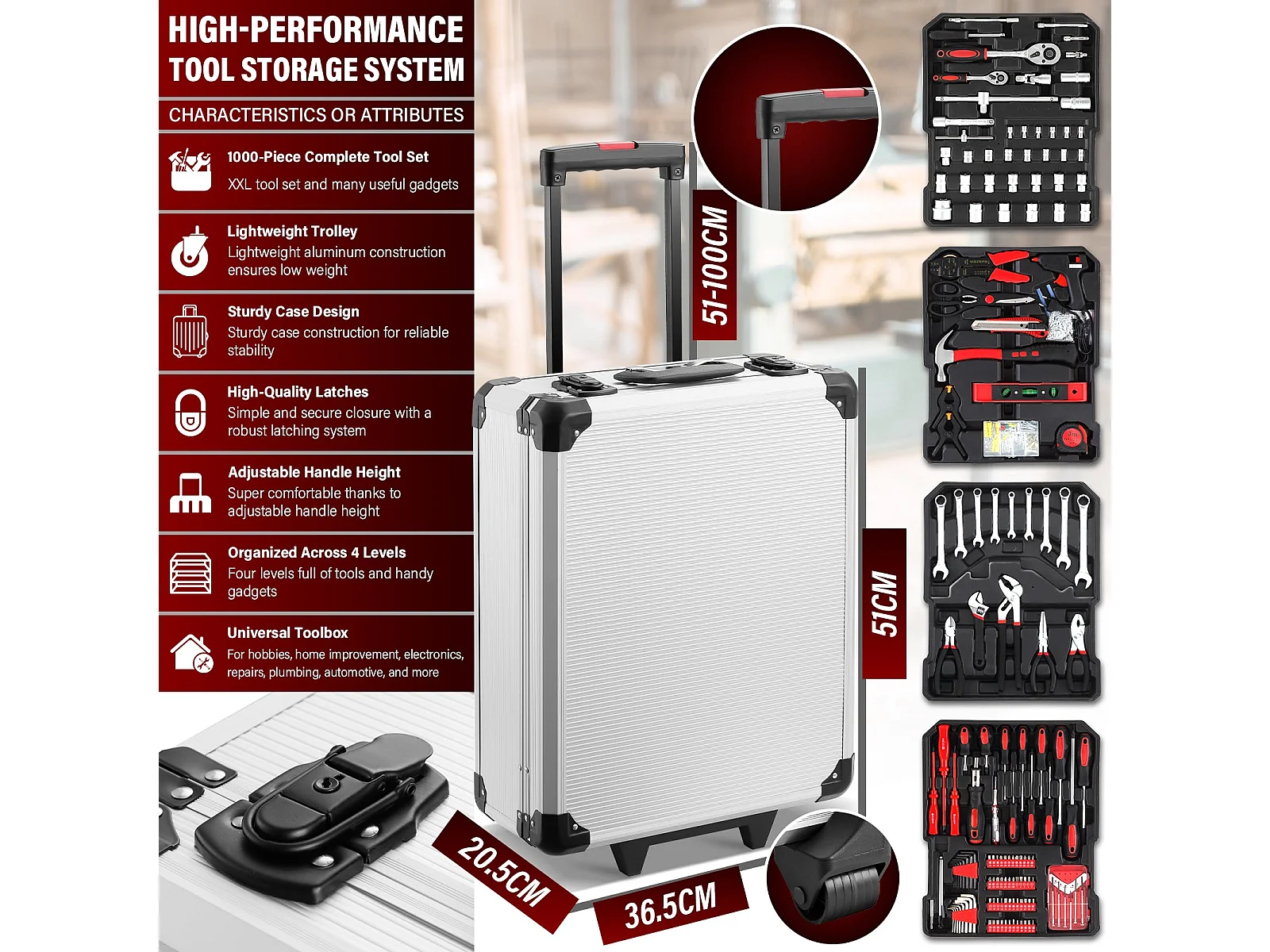 HIGH-PERFORMANCE TOOL STORAGE SYSTEM

CHARACTERISTICS OR ATTRIBUTES

1000-Piece Complete Tool Set
XXL tool set and many useful gadgets

Lightweight Trolley
Lightweight aluminum construction ensures low weight

Sturdy Case Design
Sturdy case construction for reliable stability

High-Quality Latches
Simple and secure closure with a robust latching system

Adjustable Handle Height
Super comfortable thanks to adjustable handle height

Organized Across 4 Levels
Four levels full of tools and handy gadgets

Universal Toolbox
For hobbies, home improvement, electronics, repairs, plumbing, automotive, and more

51-100CM

51CM

20.5CM

36.5CM