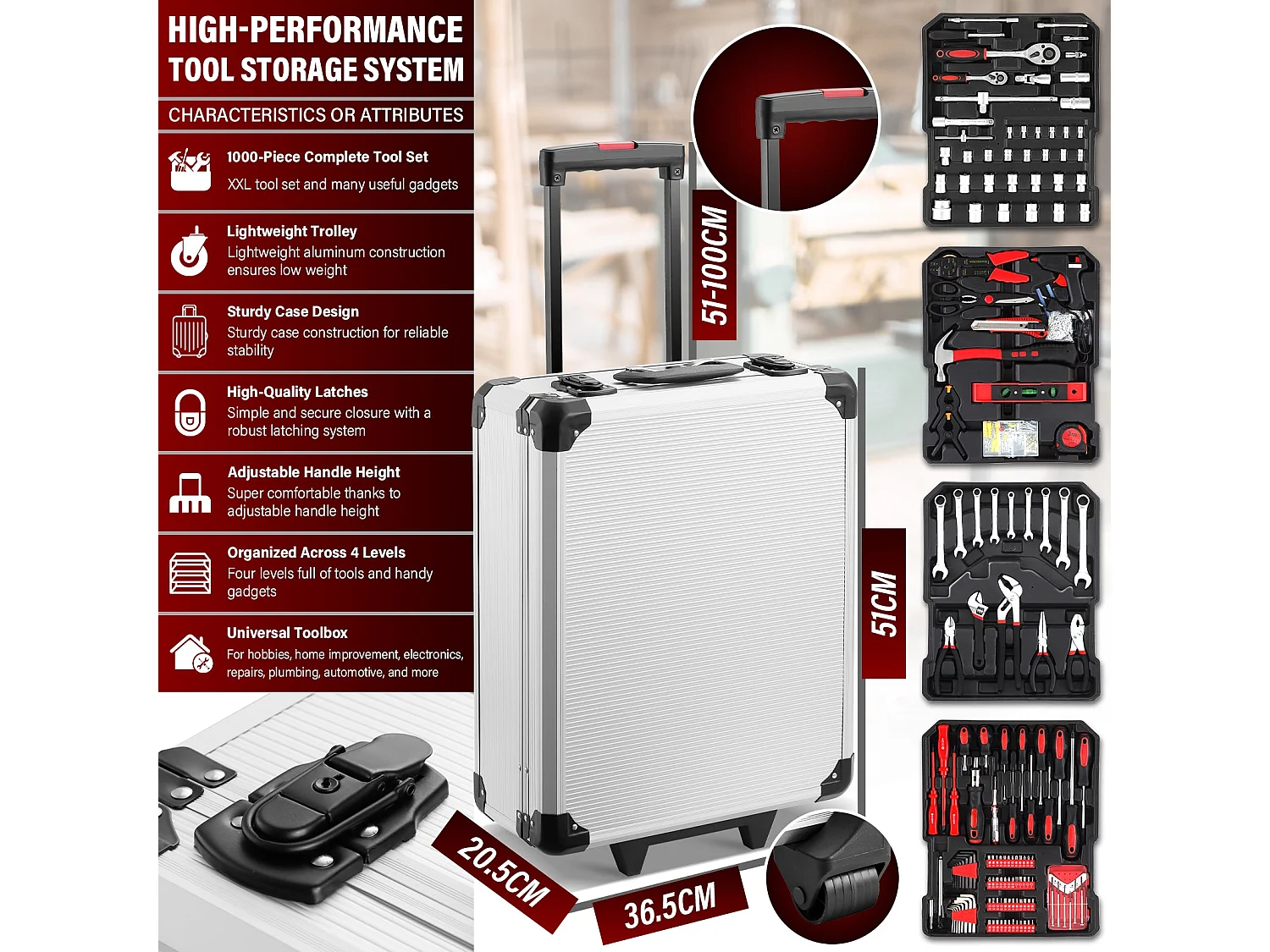 HIGH-PERFORMANCE TOOL STORAGE SYSTEM

CHARACTERISTICS OR ATTRIBUTES

1000-Piece Complete Tool Set
XXL tool set and many useful gadgets

Lightweight Trolley
Lightweight aluminum construction ensures low weight

Sturdy Case Design
Sturdy case construction for reliable stability

High-Quality Latches
Simple and secure closure with a robust latching system

Adjustable Handle Height
Super comfortable thanks to adjustable handle height

Organized Across 4 Levels
Four levels full of tools and handy gadgets

Universal Toolbox
For hobbies, home improvement, electronics, repairs, plumbing, automotive, and more

51-100CM

51CM

20.5CM

36.5CM