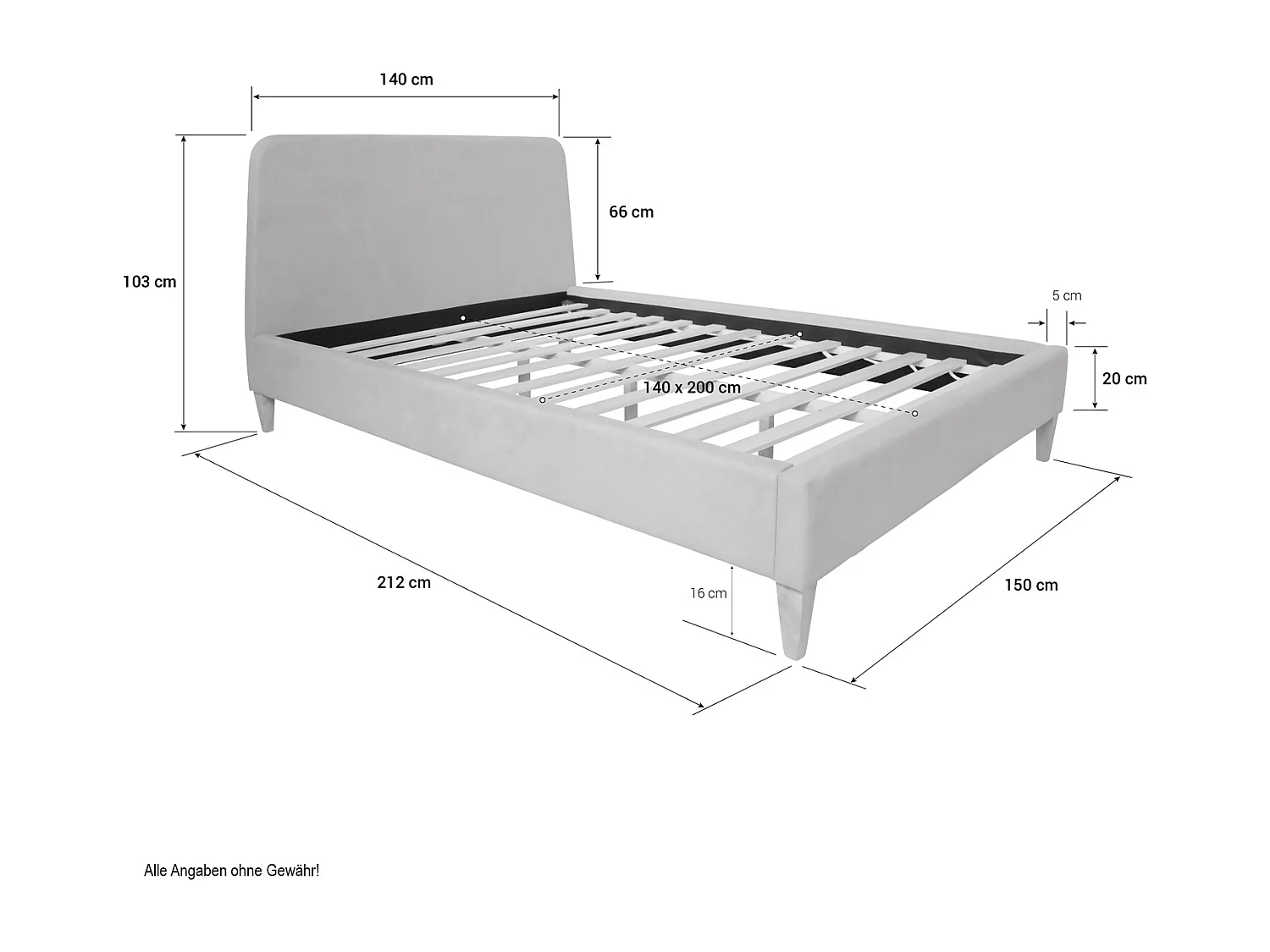 140 cm

66 cm

103 cm

5 cm

20 cm

140 x 200 cm

212 cm

16 cm

150 cm

Alle Angaben ohne Gewähr!