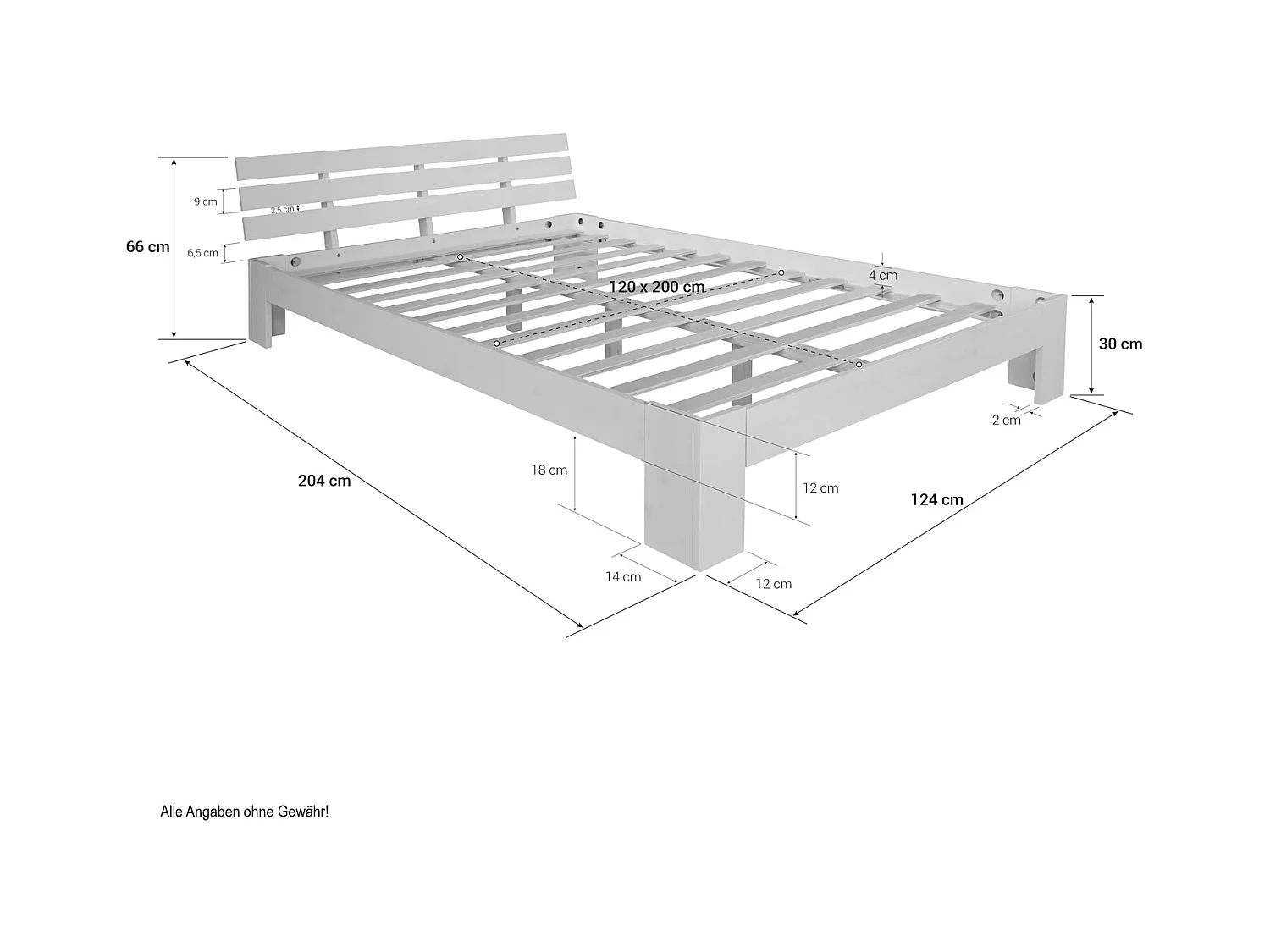 66 cm

9 cm

2,5 cm

6,5 cm

120 x 200 cm

4 cm

30 cm

2 cm

204 cm

18 cm

12 cm

124 cm

14 cm

12 cm

Alle Angaben ohne Gewähr!