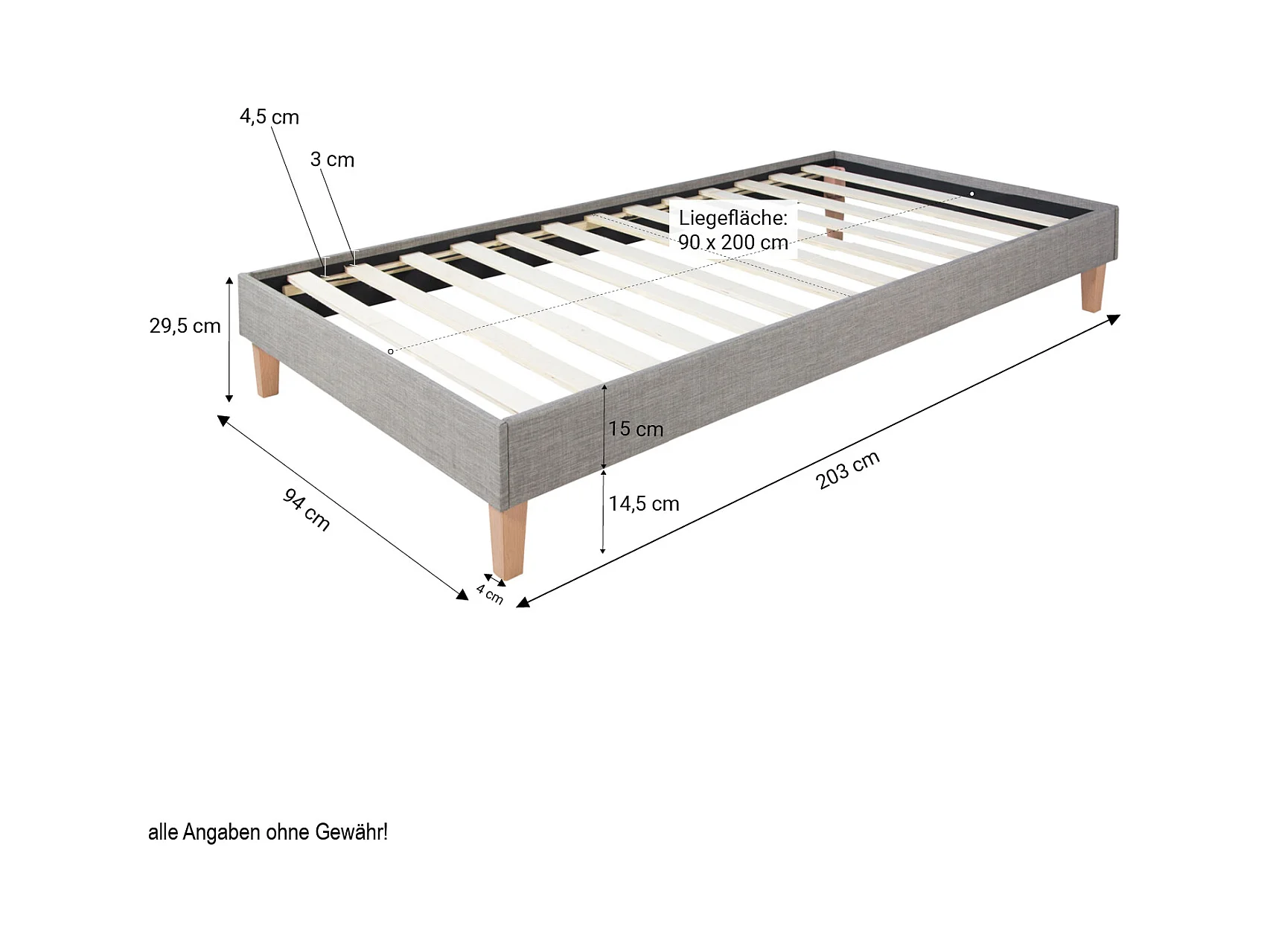 4,5 cm

3 cm

Liegefläche:
90 x 200 cm

29,5 cm

15 cm

14,5 cm

94 cm

4 cm

203 cm

alle Angaben ohne Gewähr!