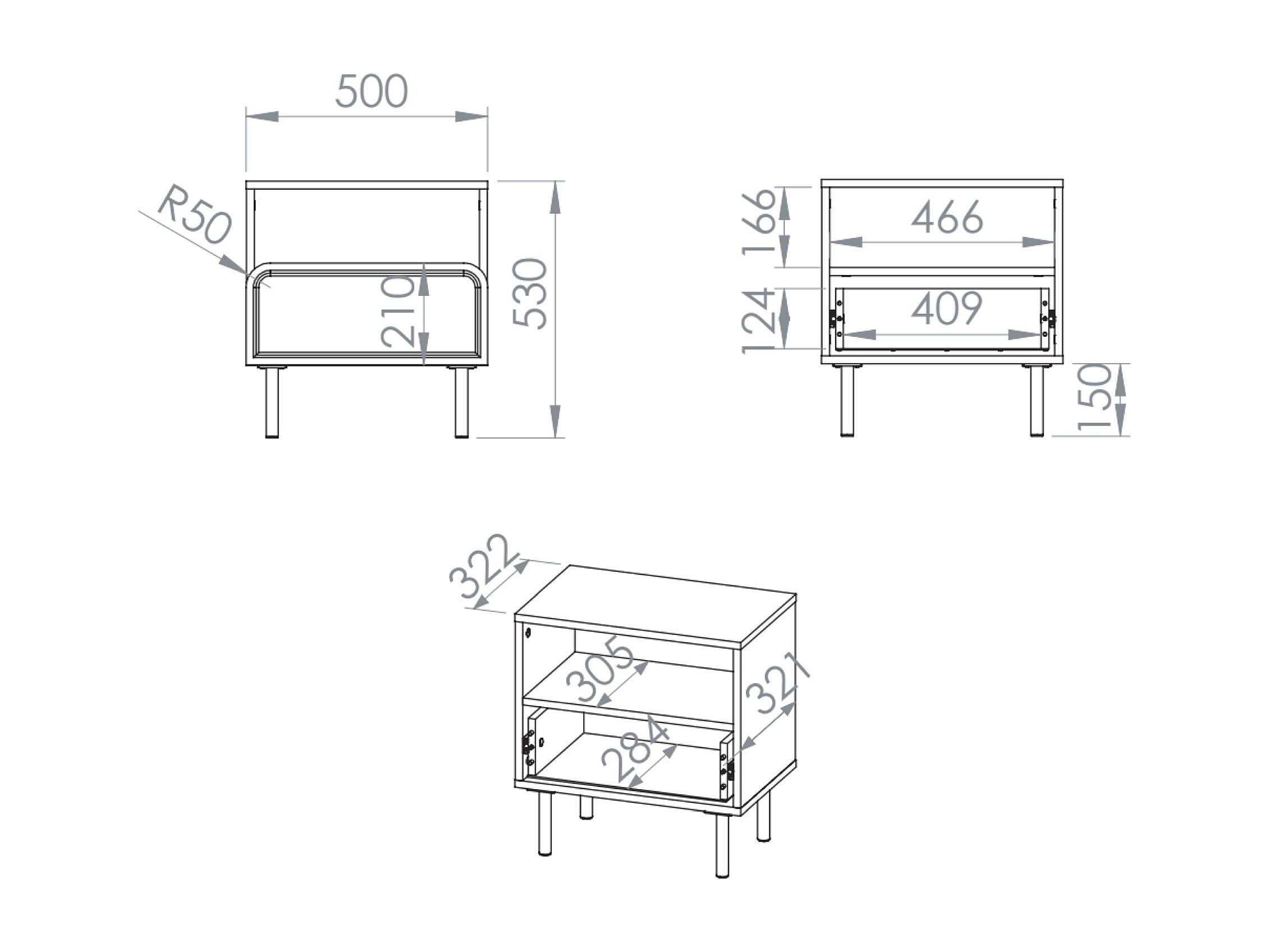 500
R50
210
530
166
466
124
409
150
322
305
321
284