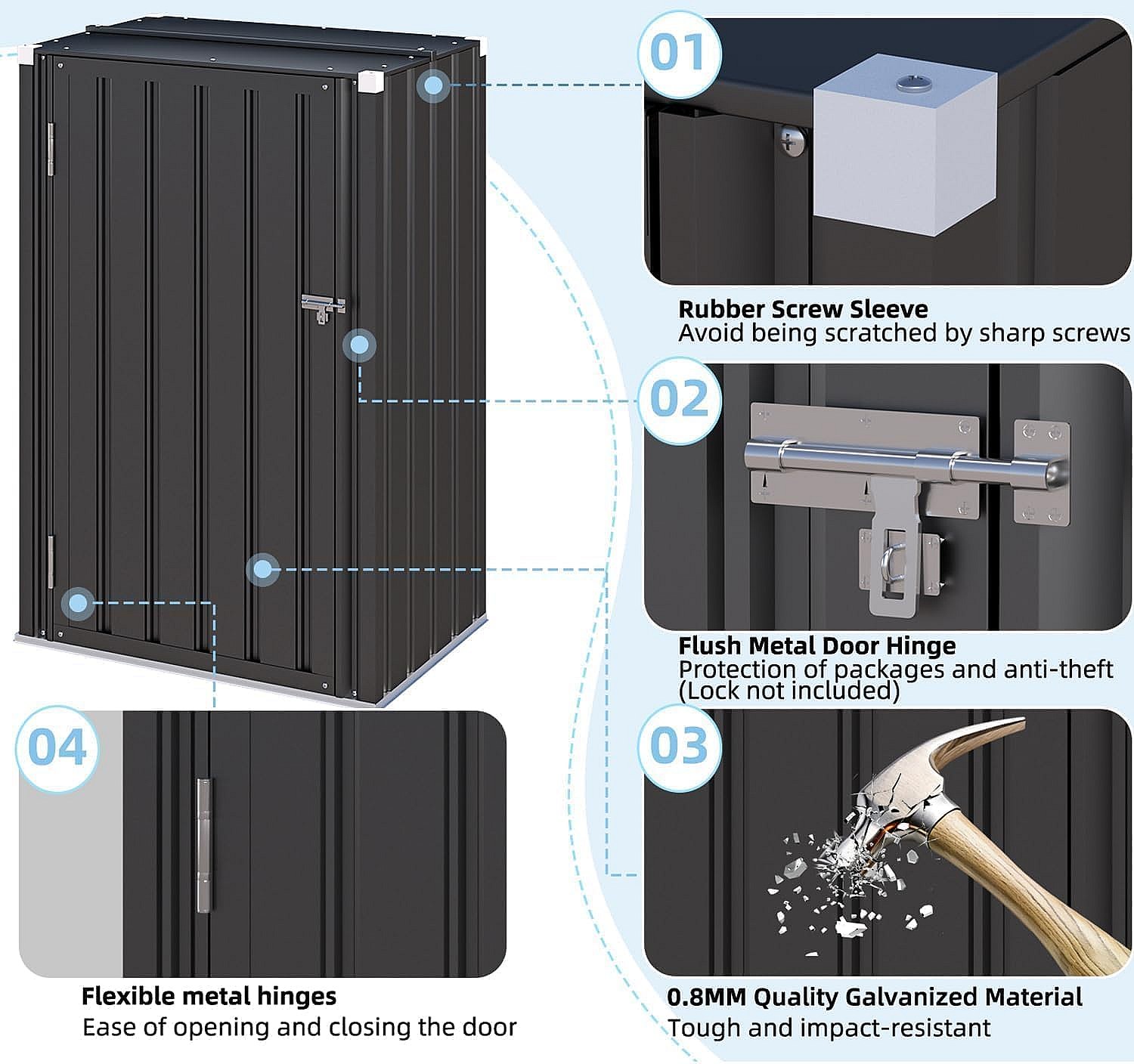 01

Rubber Screw Sleeve
Avoid being scratched by sharp screws

02

Flush Metal Door Hinge
Protection of packages and anti-theft
(Lock not included)

03

0.8MM Quality Galvanized Material
Tough and impact-resistant

04

Flexible metal hinges
Ease of opening and closing the door