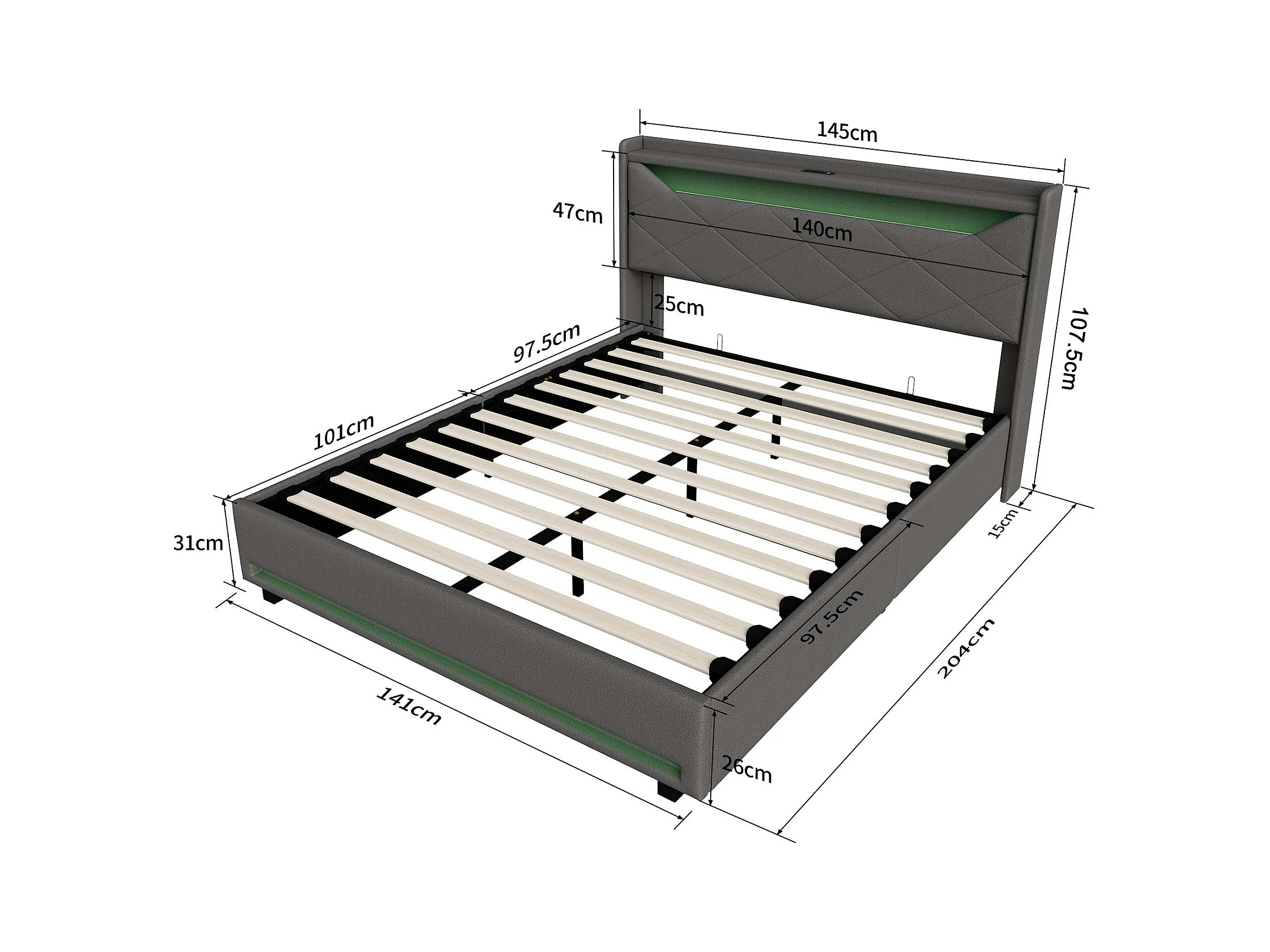 145cm
47cm
140cm
25cm
107.5cm
97.5cm
101cm
31cm
15cm
97.5cm
204cm
141cm
26cm