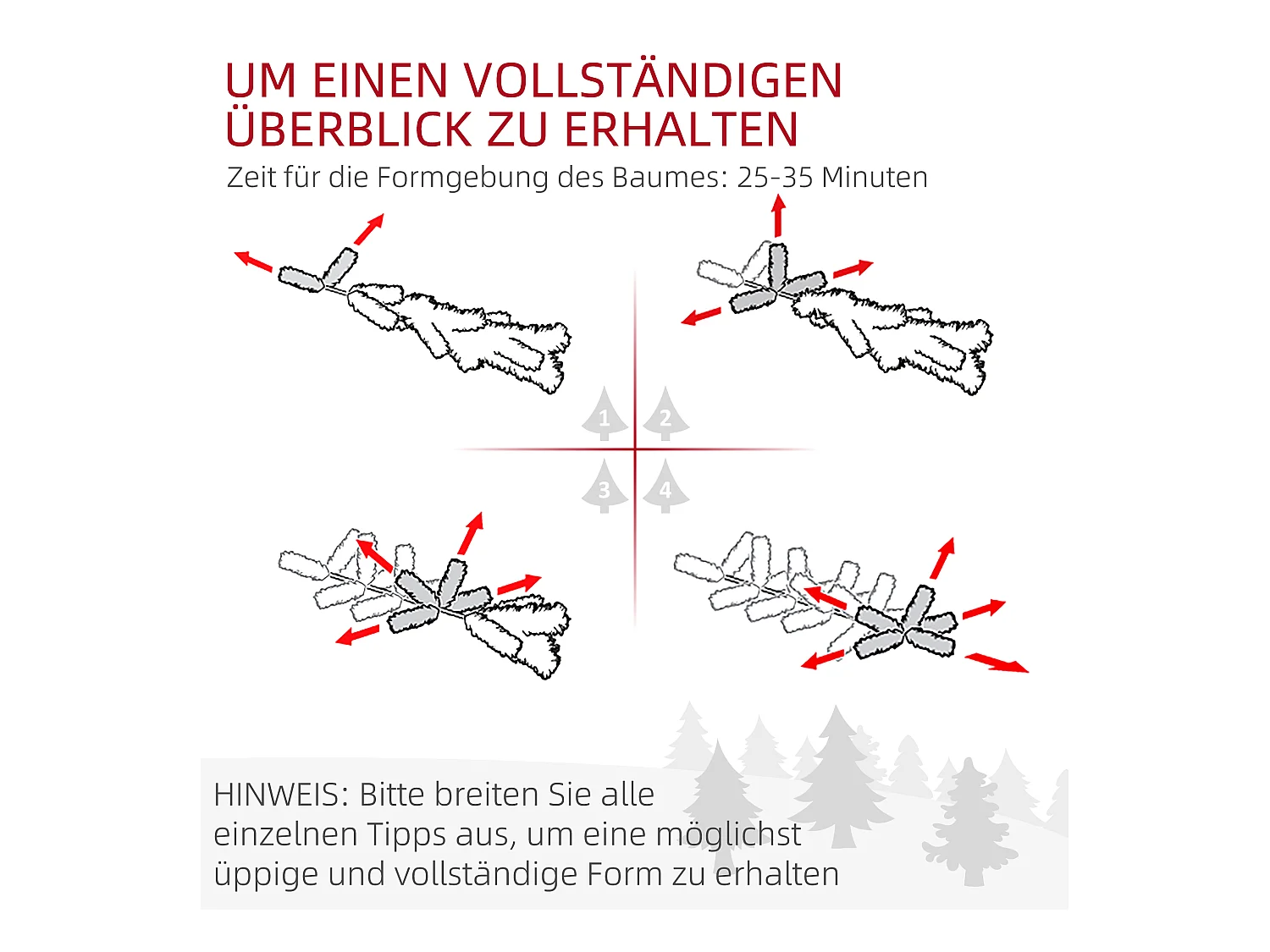 UM EINEN VOLLSTÄNDIGEN ÜBERBLICK ZU ERHALTEN

Zeit für die Formgebung des Baumes: 25-35 Minuten

1
2
3
4

HINWEIS: Bitte breiten Sie alle einzelnen Tipps aus, um eine möglichst üppige und vollständige Form zu erhalten