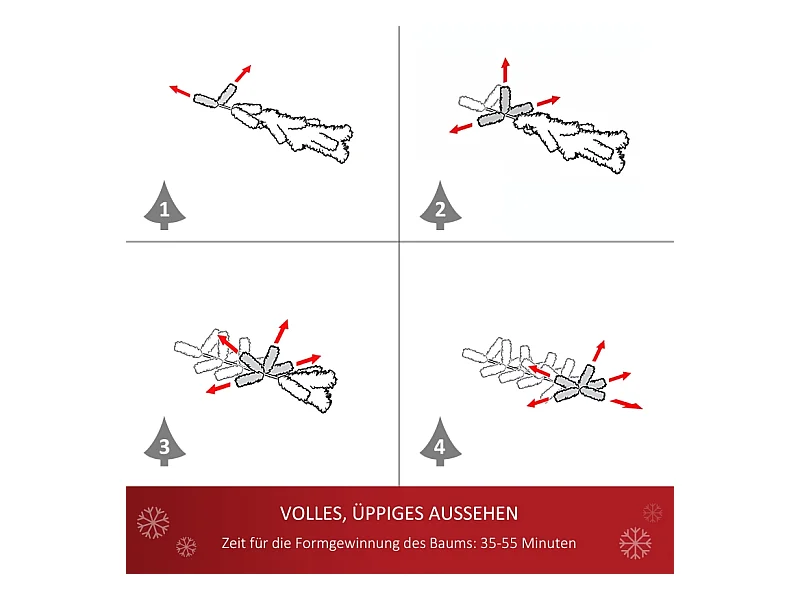 1

2

3

4

VOLLES, ÜPPIGES AUSSEHEN

Zeit für die Formgewinnung des Baums: 35-55 Minuten