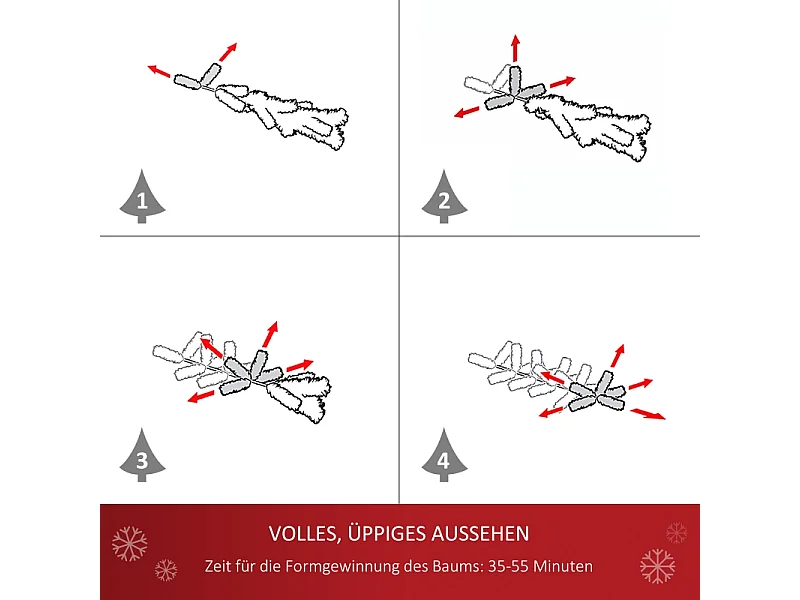 1

2

3

4

VOLLES, ÜPPIGES AUSSEHEN

Zeit für die Formgewinnung des Baums: 35-55 Minuten