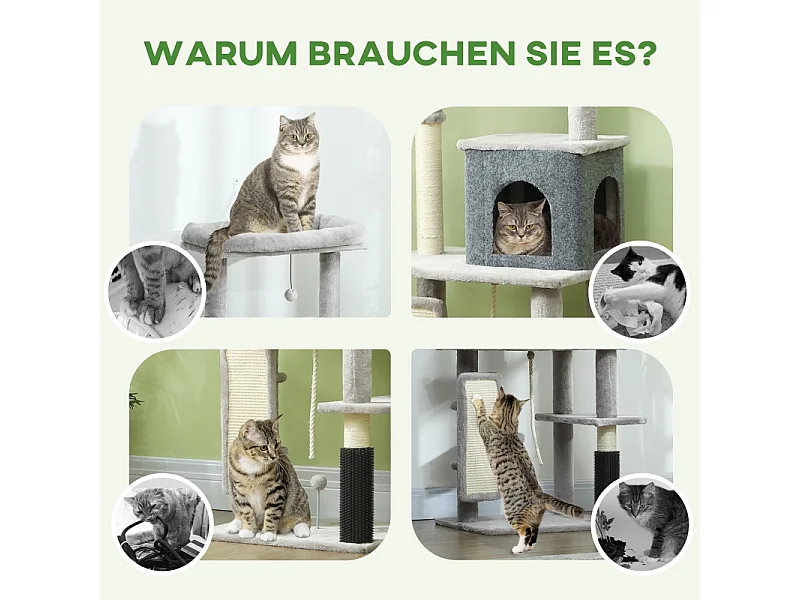 WARUM BRAUCHEN SIE ES?