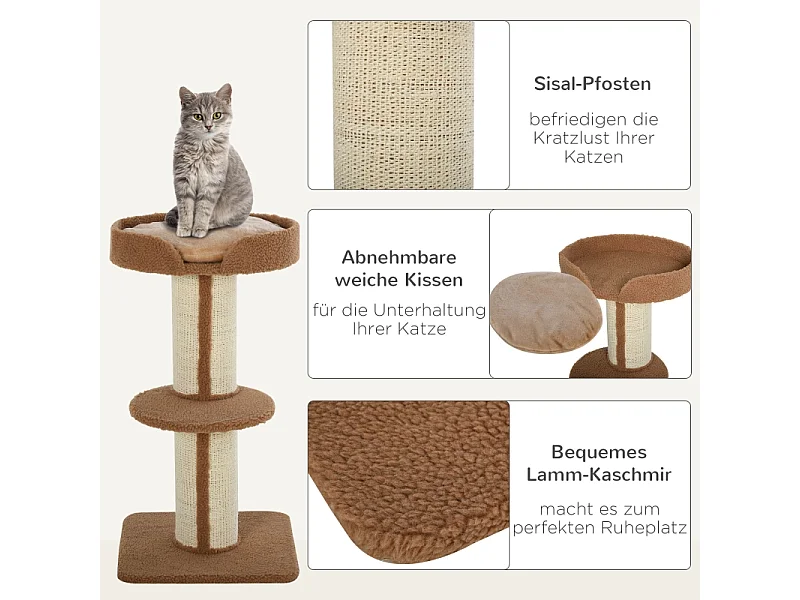 Sisal-Pfosten

befriedigen die Kratzlust Ihrer Katzen

Abnehmbare weiche Kissen

für die Unterhaltung Ihrer Katze

Bequemes Lamm-Kaschmir

macht es zum perfekten Ruheplatz