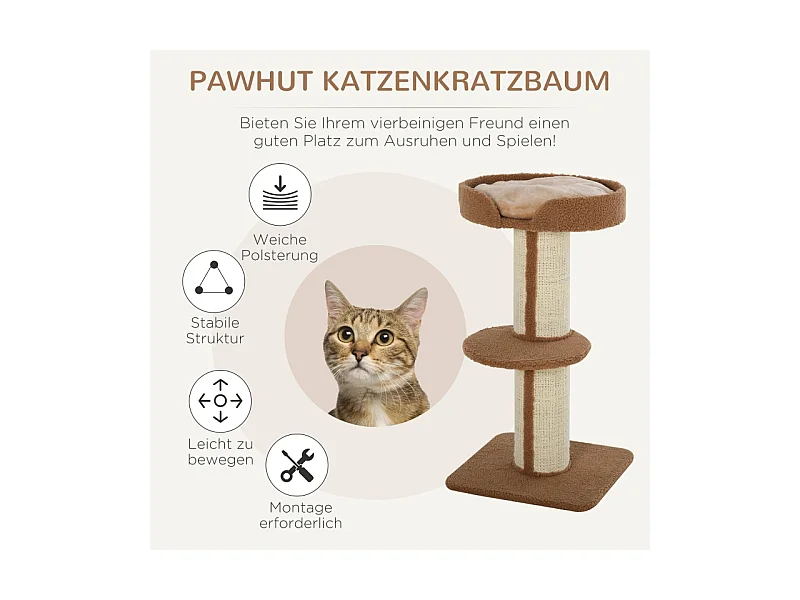 PAWHUT KATZENKRATZBAUM

Bieten Sie Ihrem vierbeinigen Freund einen guten Platz zum Ausruhen und Spielen!

Weiche Polsterung

Stabile Struktur

Leicht zu bewegen

Montage erforderlich