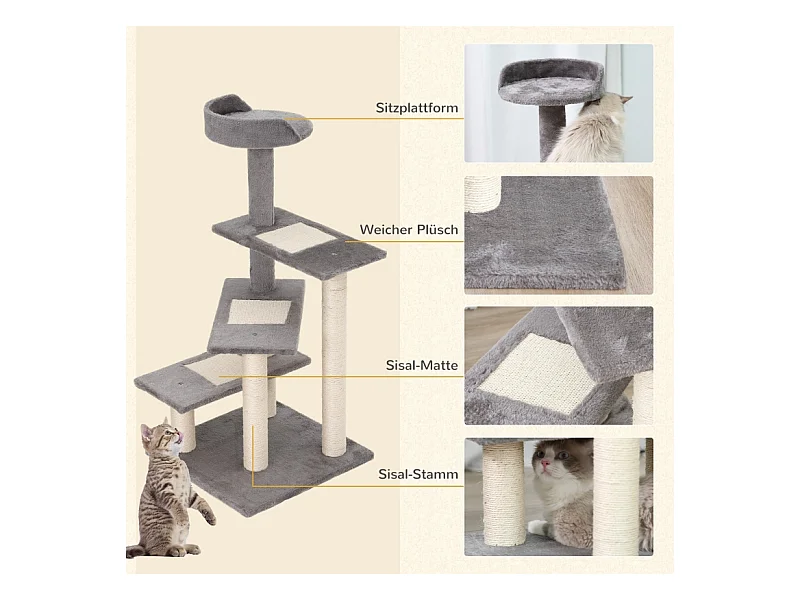 Sitzplattform

Weicher Plüsch

Sisal-Matte

Sisal-Stamm