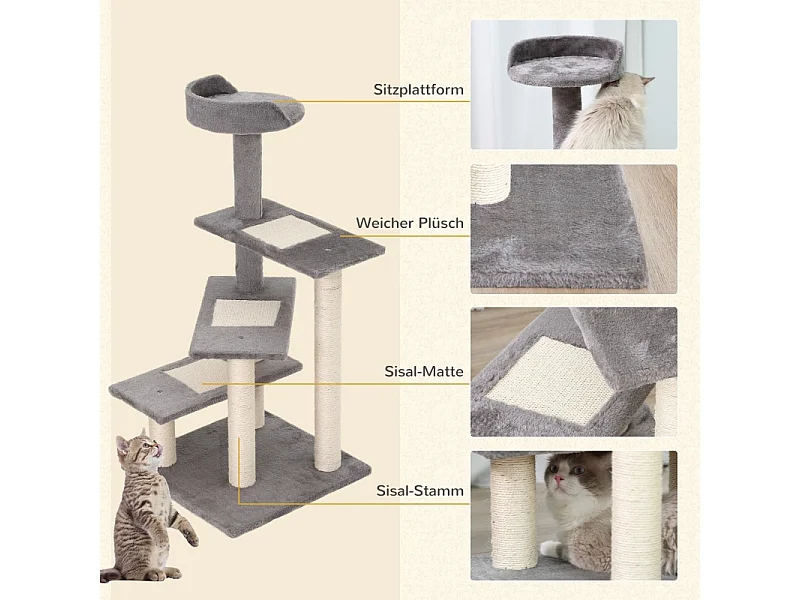 Sitzplattform

Weicher Plüsch

Sisal-Matte

Sisal-Stamm