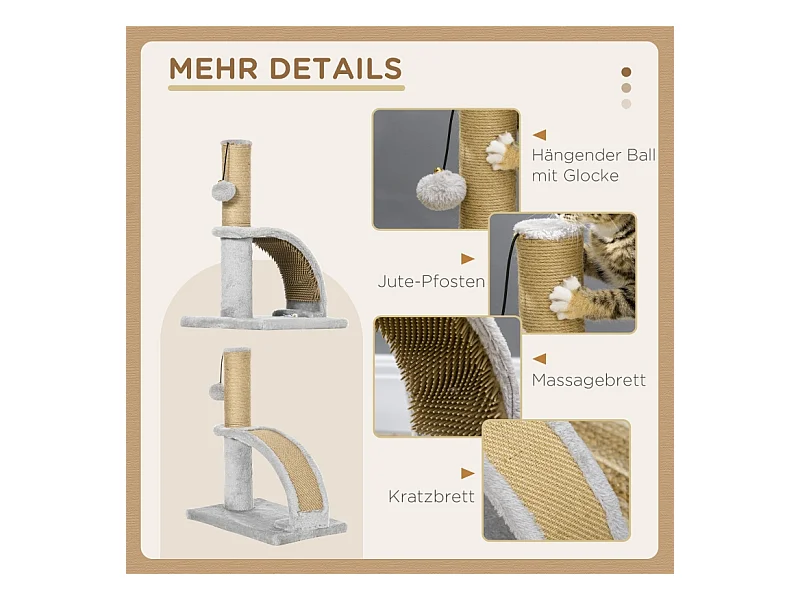 MEHR DETAILS

Hängender Ball mit Glocke

Jute-Pfosten

Massagebrett

Kratzbrett