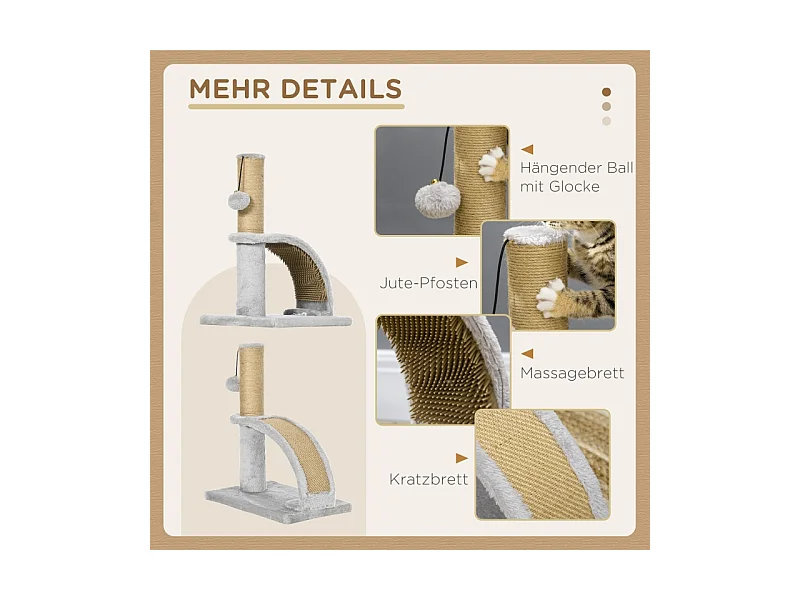 MEHR DETAILS

Hängender Ball mit Glocke

Jute-Pfosten

Massagebrett

Kratzbrett