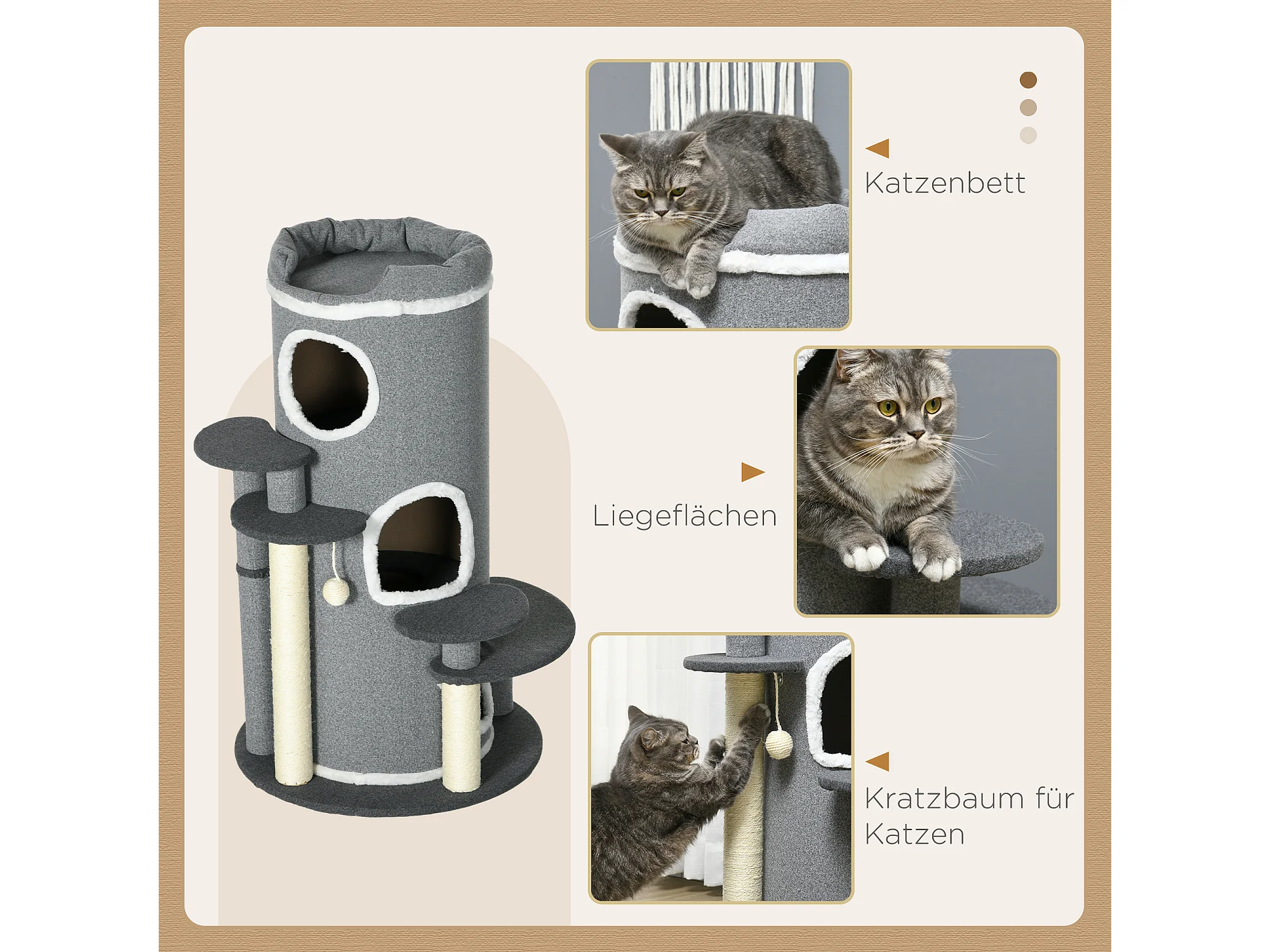 Katzenbett

Liegeflächen

Kratzbaum für Katzen