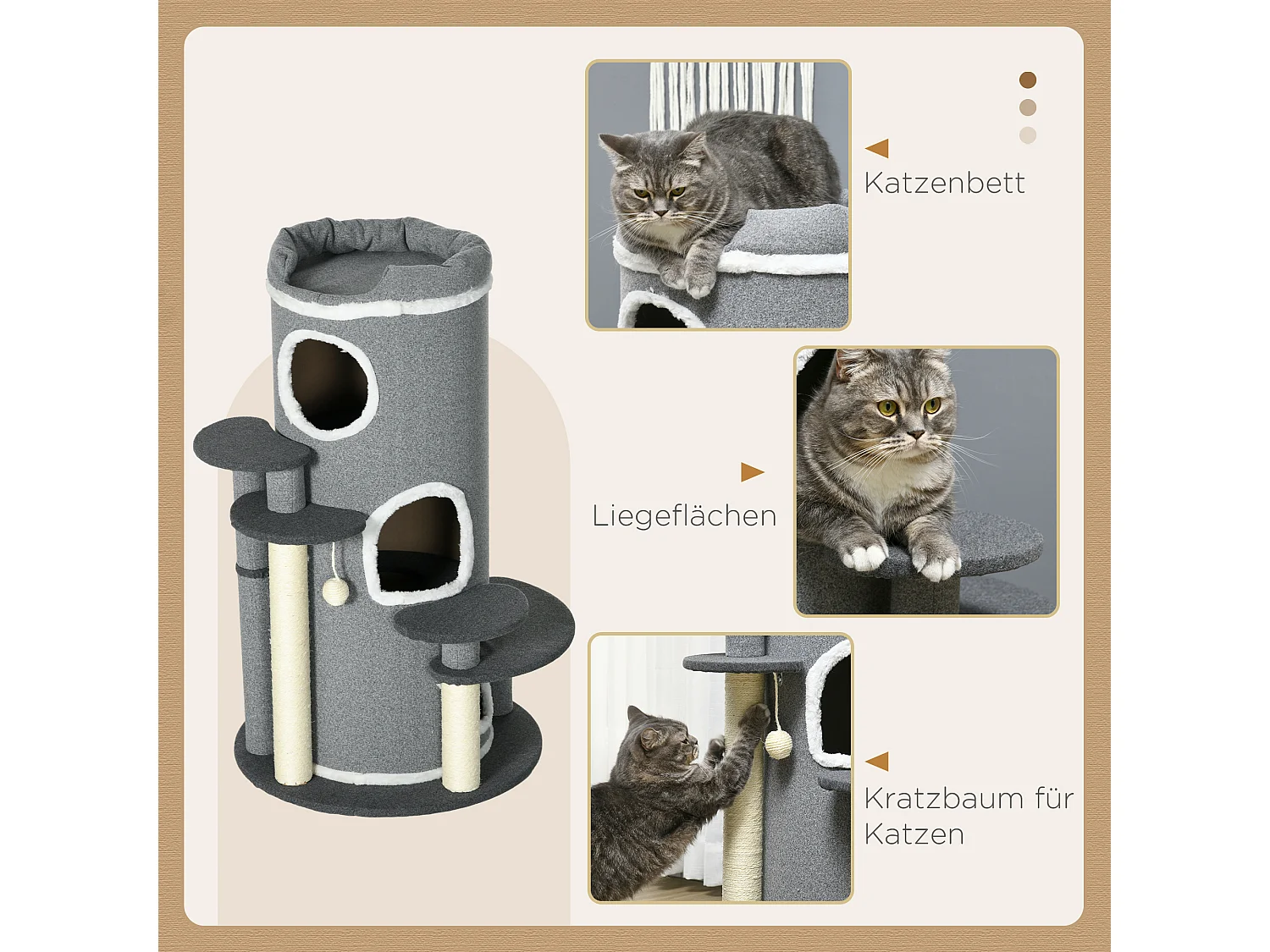 Katzenbett

Liegeflächen

Kratzbaum für Katzen