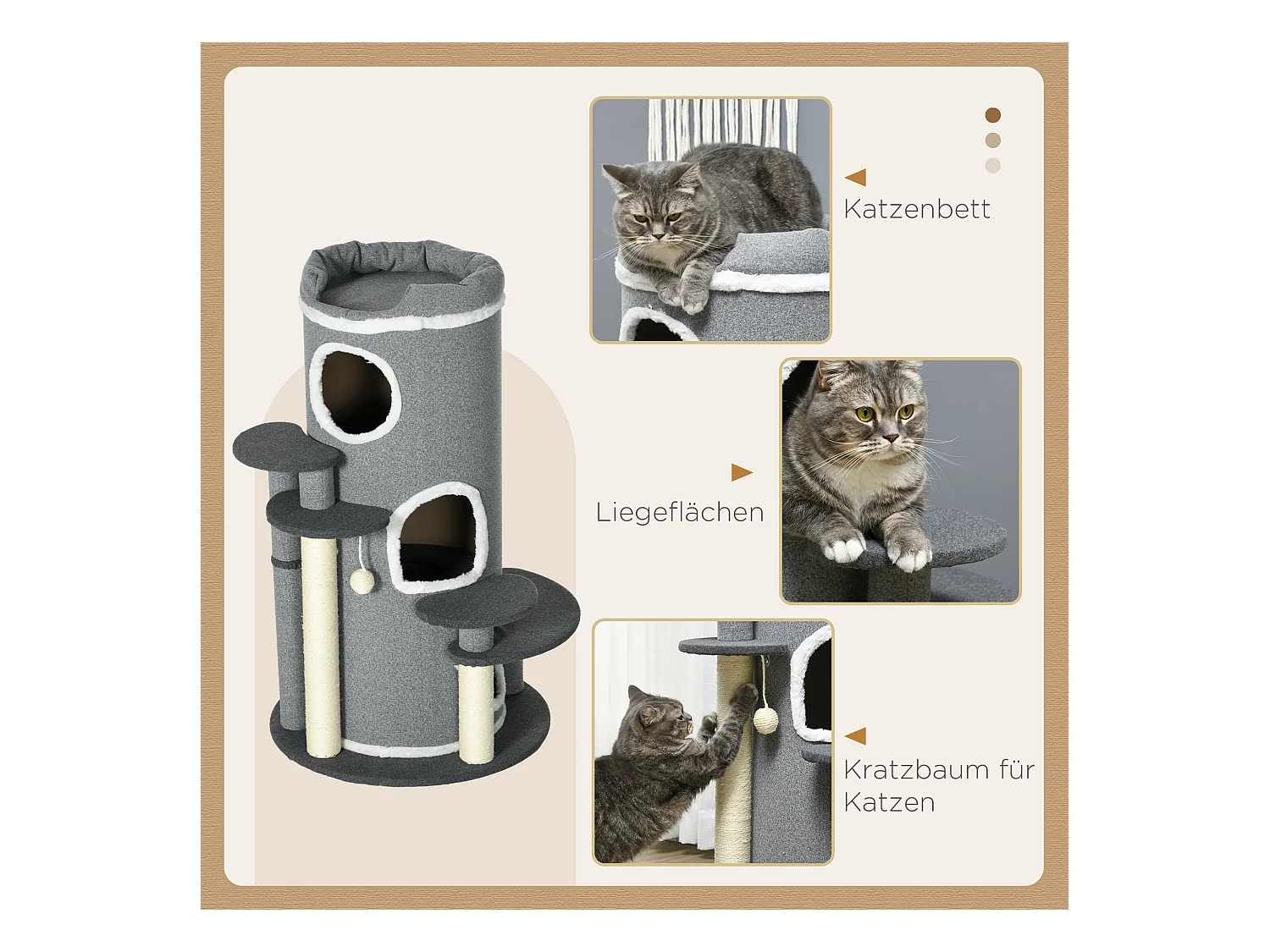 Katzenbett

Liegeflächen

Kratzbaum für Katzen