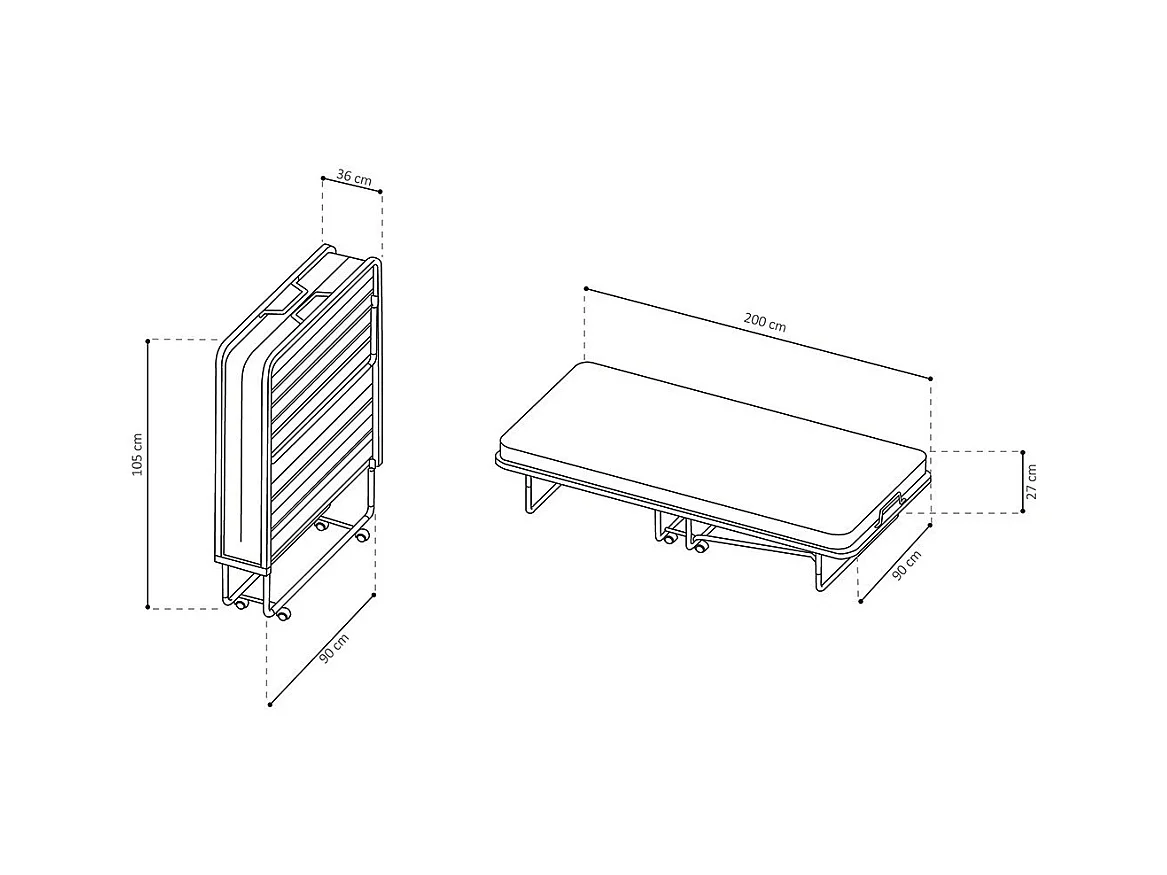 36 cm

105 cm

90 cm

200 cm

27 cm

90 cm