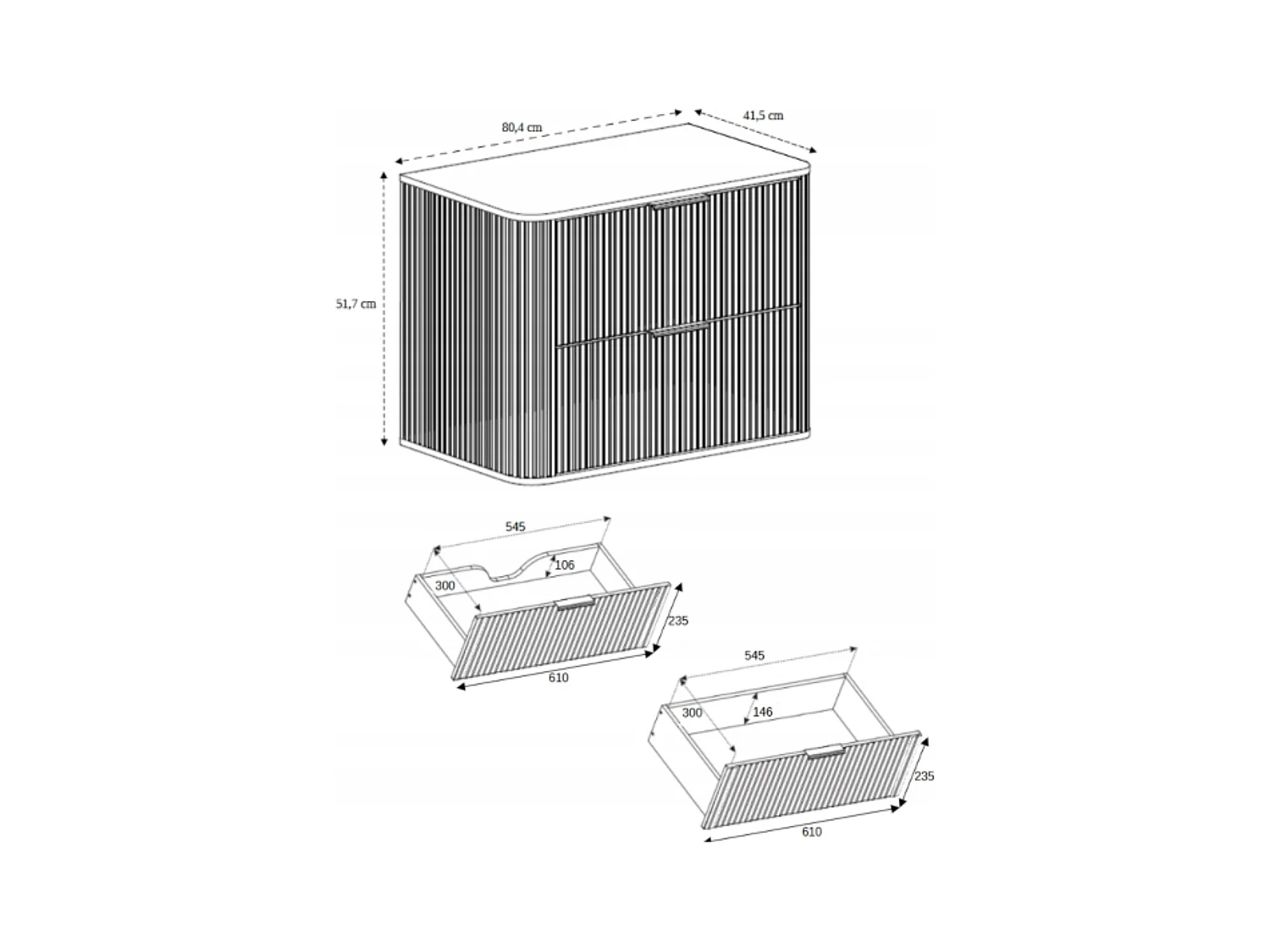 80,4 cm
41,5 cm
51,7 cm

545
106
300
235
610

545
300
146
235
610