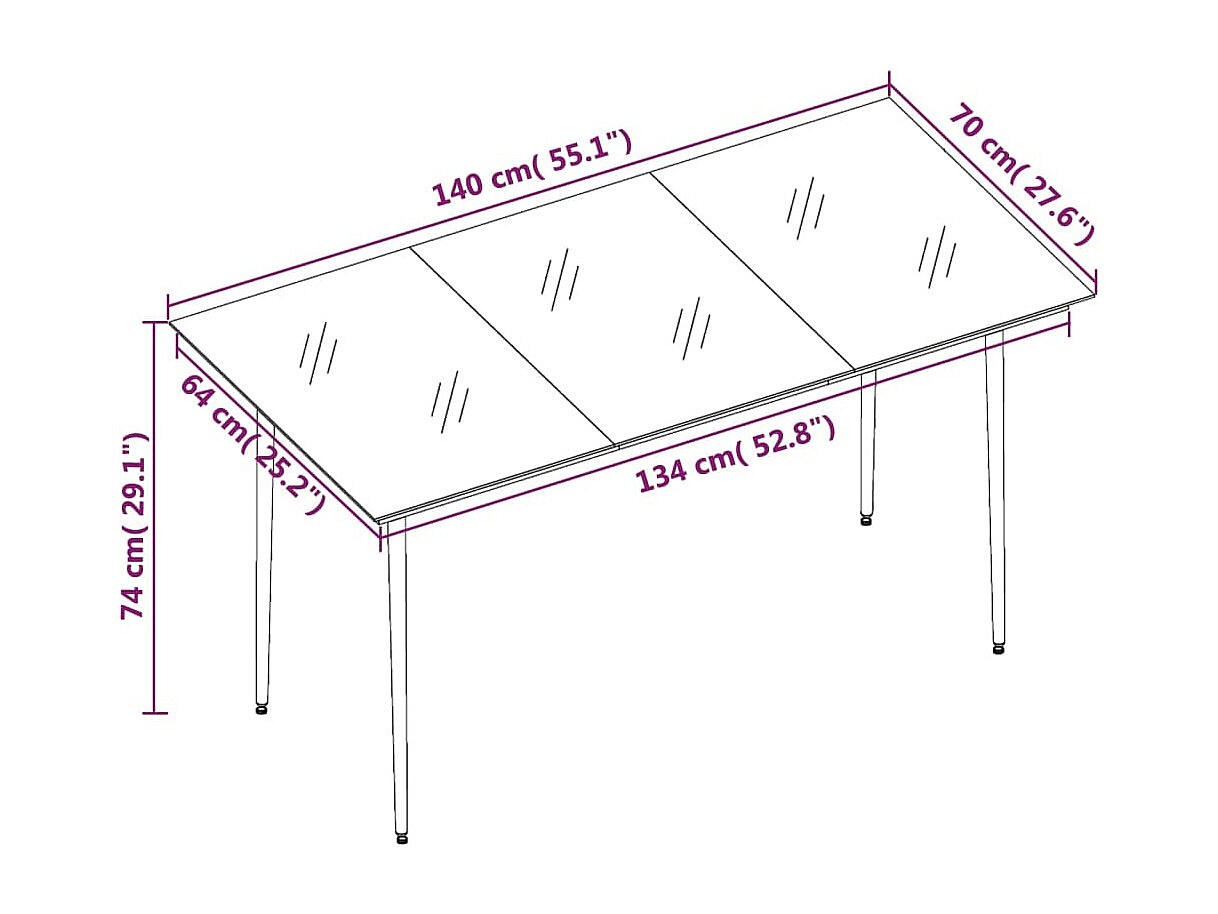 140 cm( 55.1")

70 cm( 27.6")

64 cm( 25.2")

134 cm( 52.8")

74 cm( 29.1")