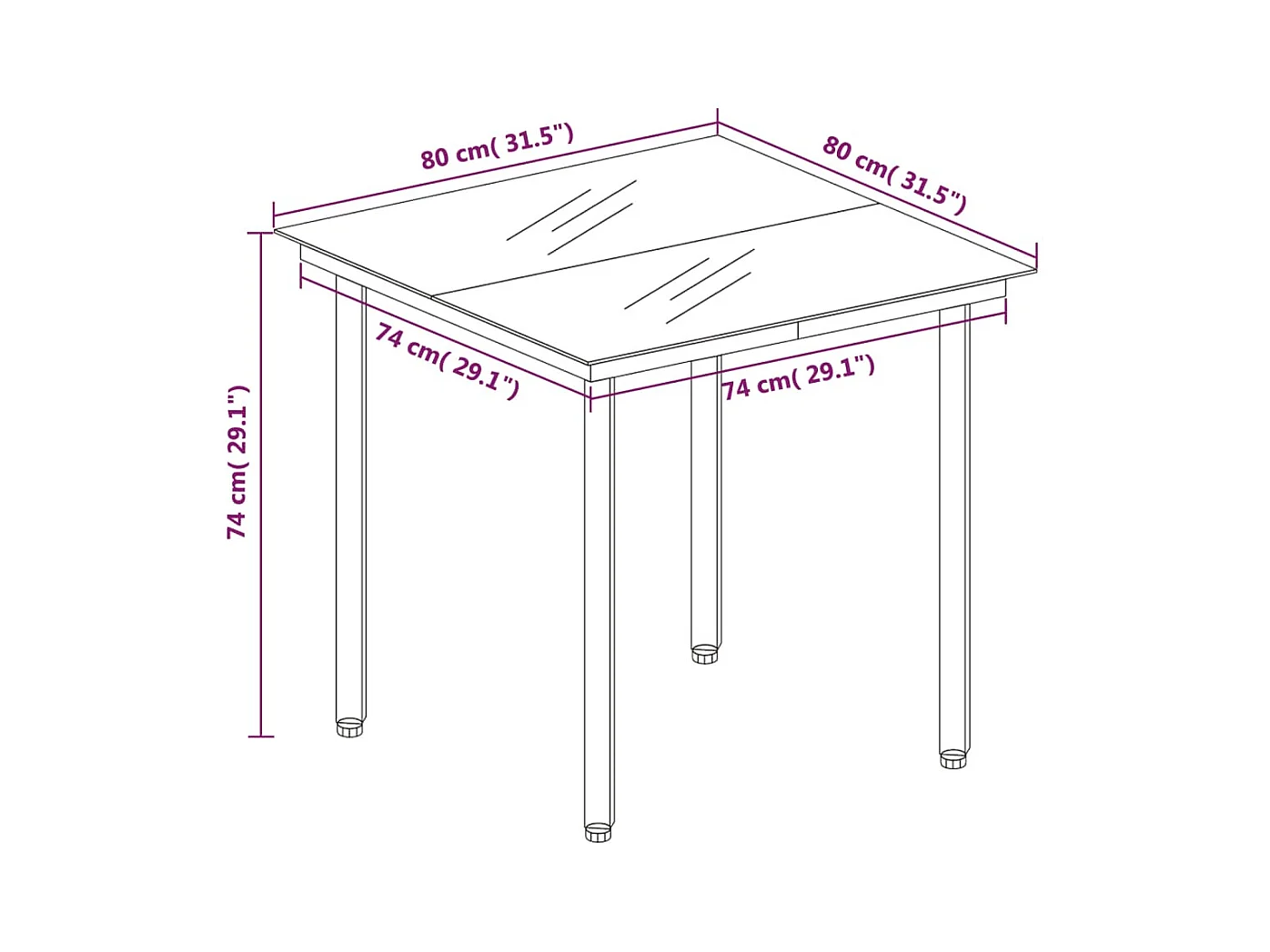 80 cm( 31.5")
80 cm( 31.5")
74 cm( 29.1")
74 cm( 29.1")
74 cm( 29.1")