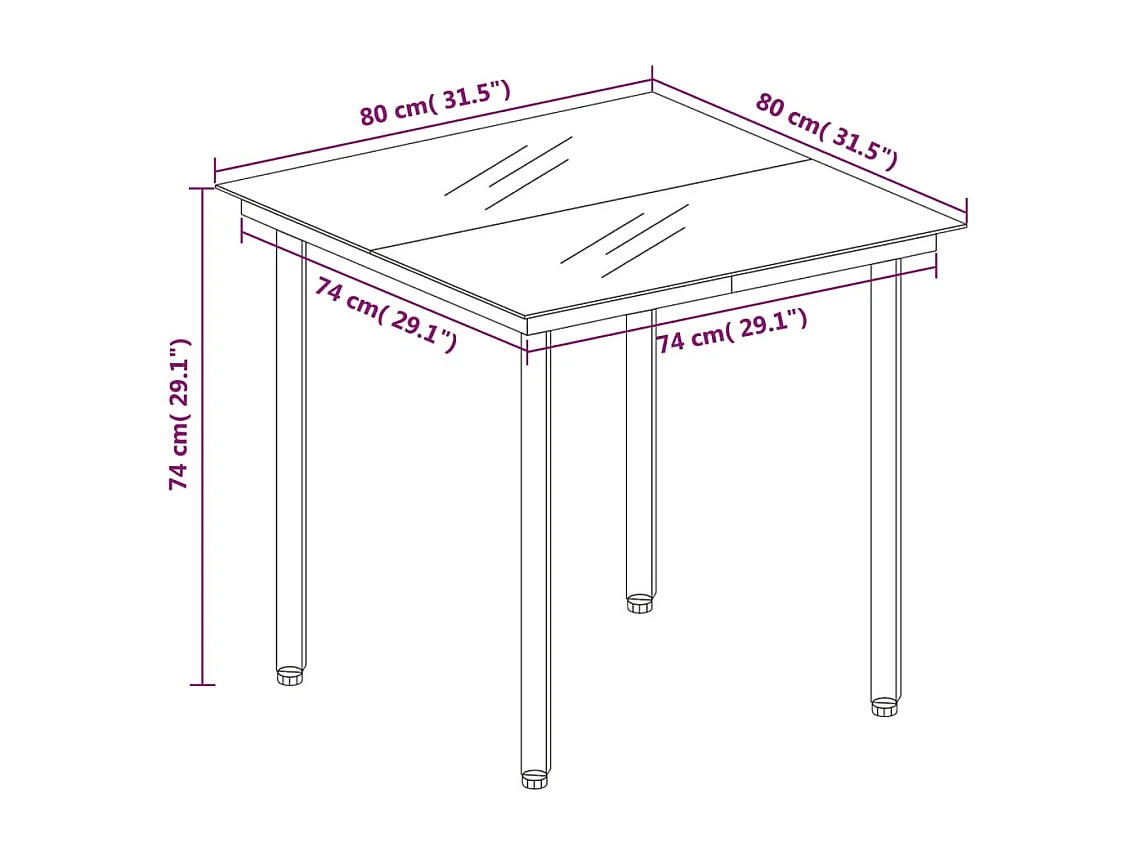 80 cm( 31.5")

80 cm( 31.5")

74 cm( 29.1")

74 cm( 29.1")

74 cm( 29.1")