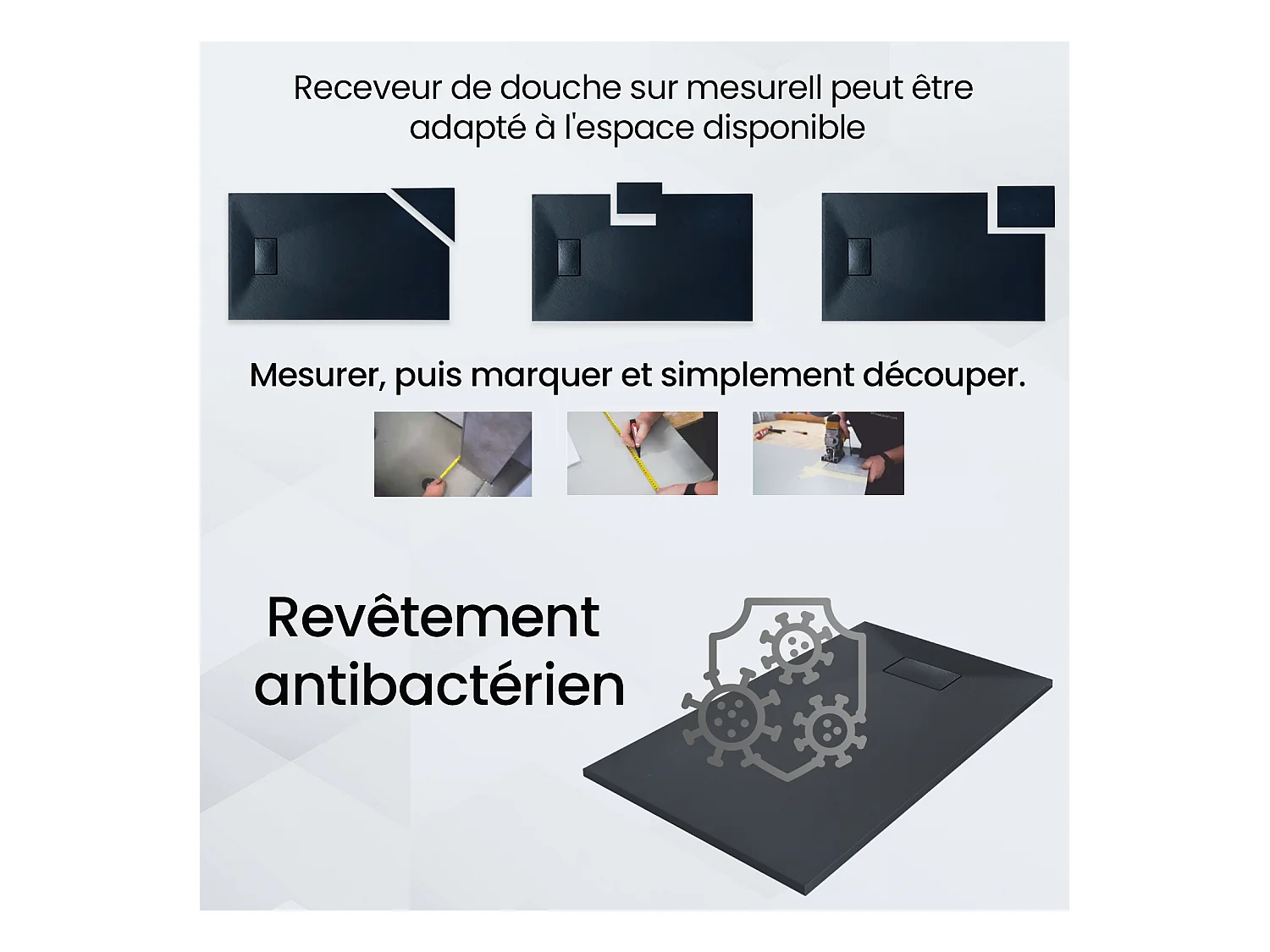 Receveur de douche sur mesurell peut être adapté à l'espace disponible

Mesurer, puis marquer et simplement découper.

Revêtement antibactérien