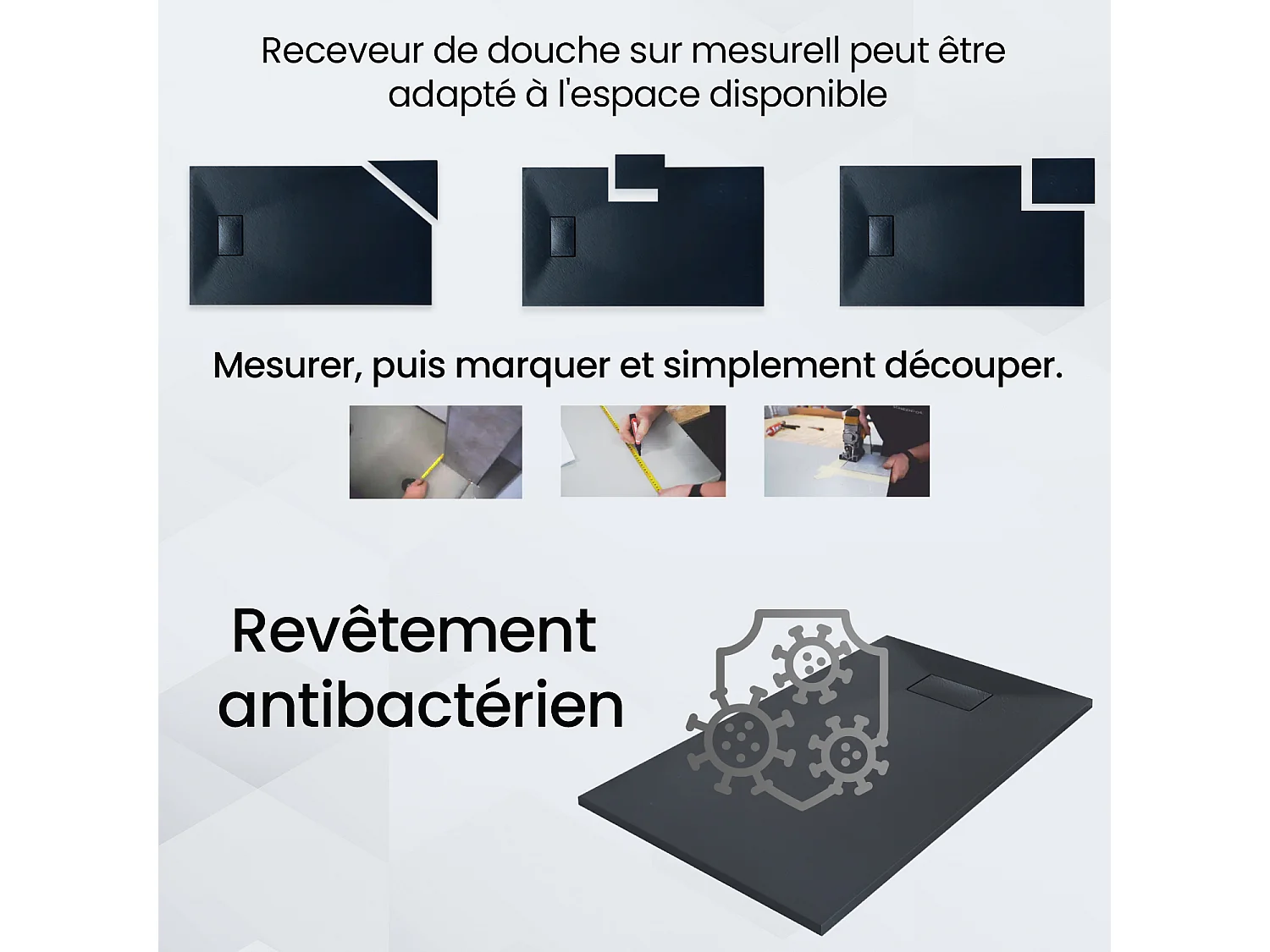 Receveur de douche sur mesureIl peut être adapté à l'espace disponible

Mesurer, puis marquer et simplement découper.

Revêtement antibactérien