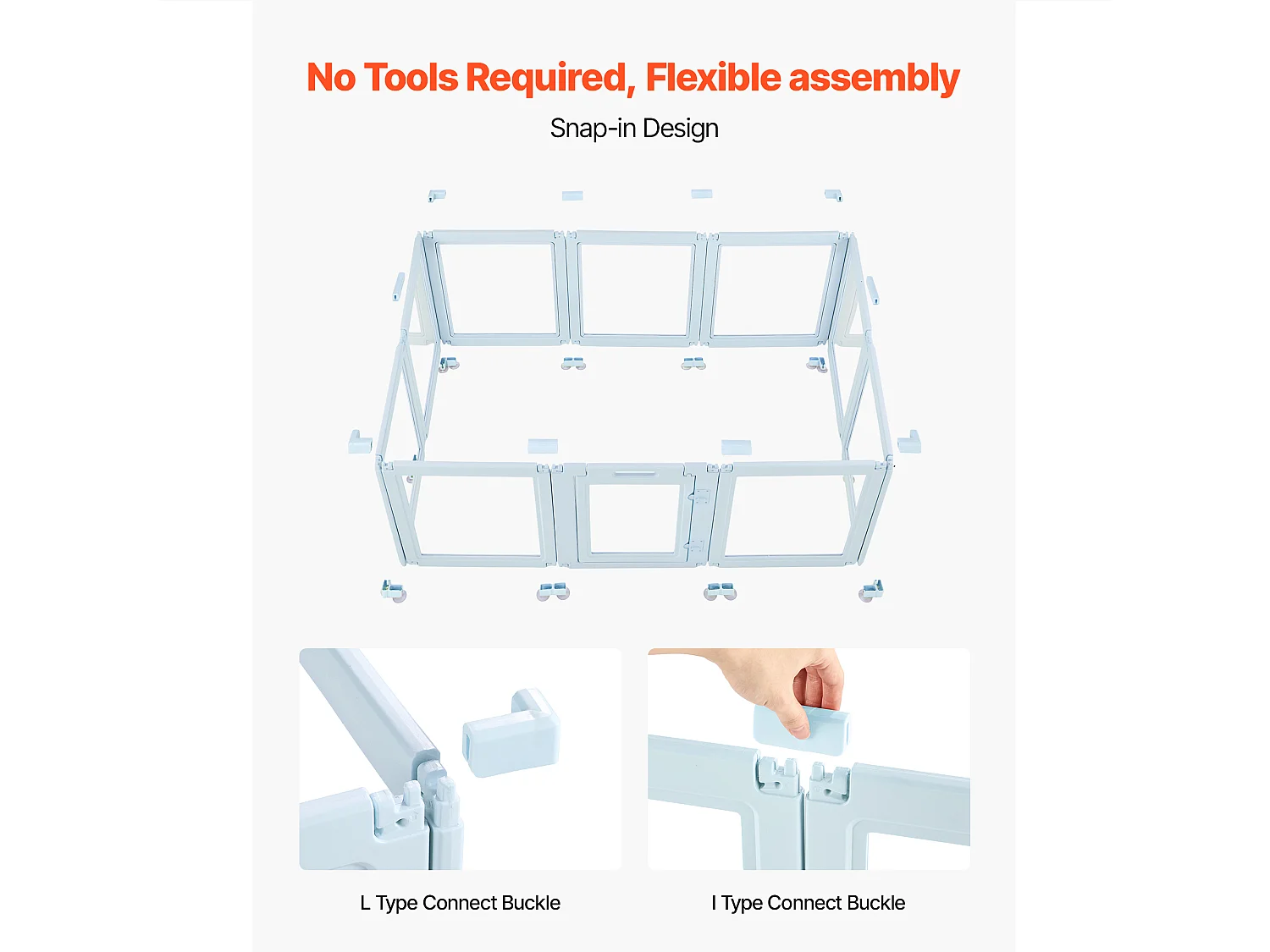 No Tools Required, Flexible assembly

Snap-in Design

L Type Connect Buckle

I Type Connect Buckle