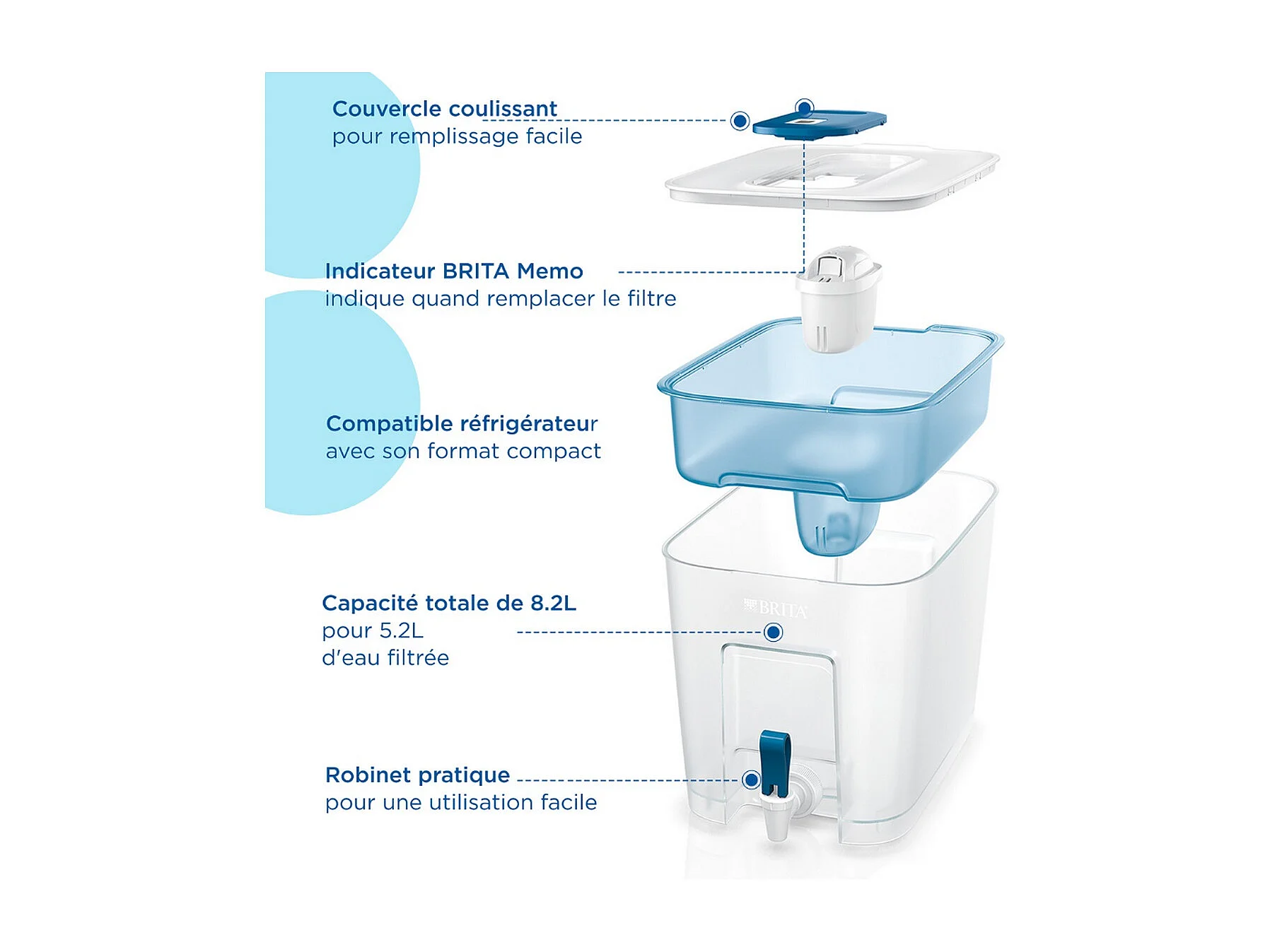 Couvercle coulissant
pour remplissage facile

Indicateur BRITA Memo
indique quand remplacer le filtre

Compatible réfrigérateur
avec son format compact

Capacité totale de 8.2L
pour 5.2L
d'eau filtrée

BRITA

Robinet pratique
pour une utilisation facile