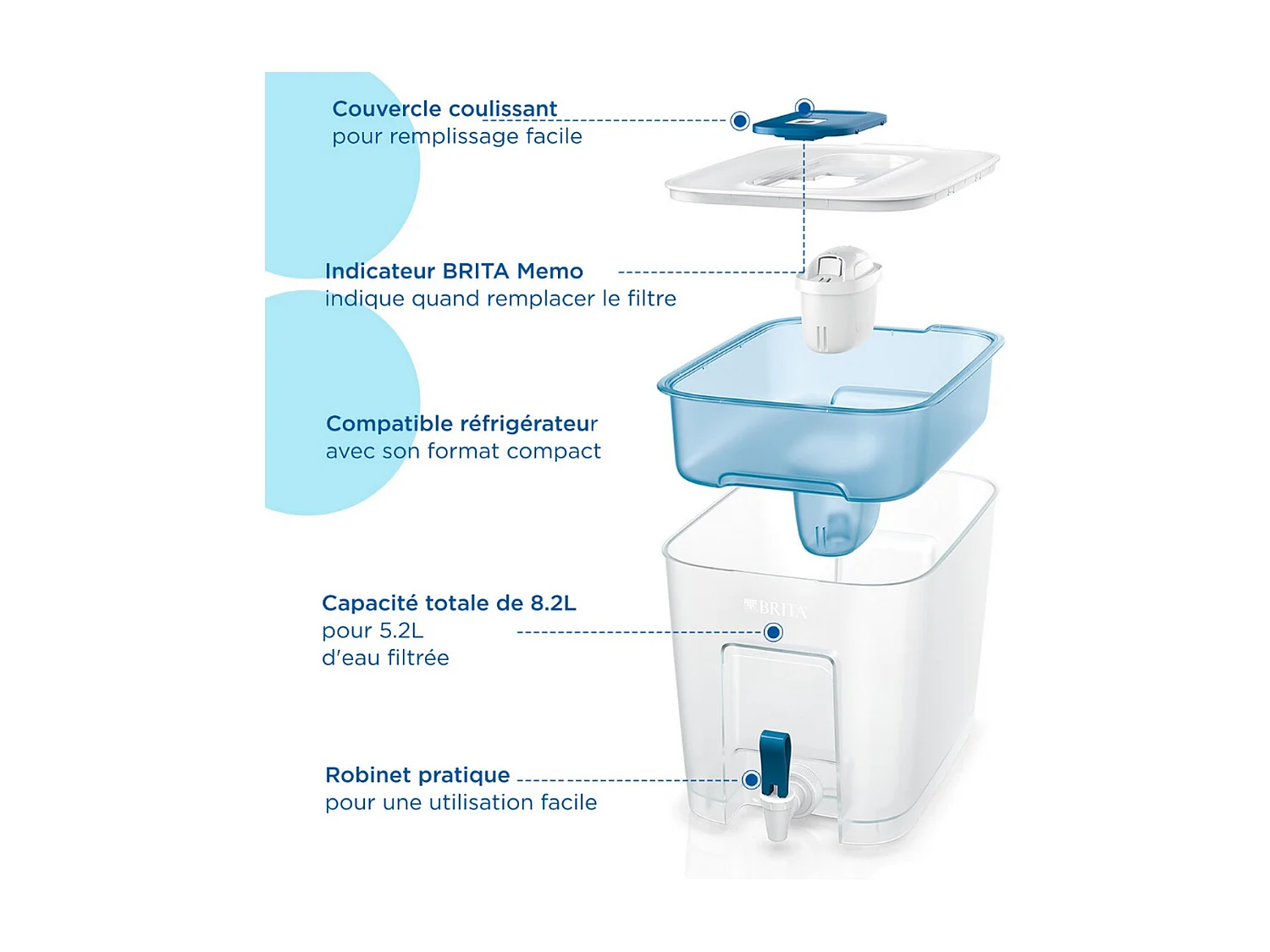 Couvercle coulissant
pour remplissage facile

Indicateur BRITA Memo
indique quand remplacer le filtre

Compatible réfrigérateur
avec son format compact

Capacité totale de 8.2L
pour 5.2L
d'eau filtrée

BRITA

Robinet pratique
pour une utilisation facile