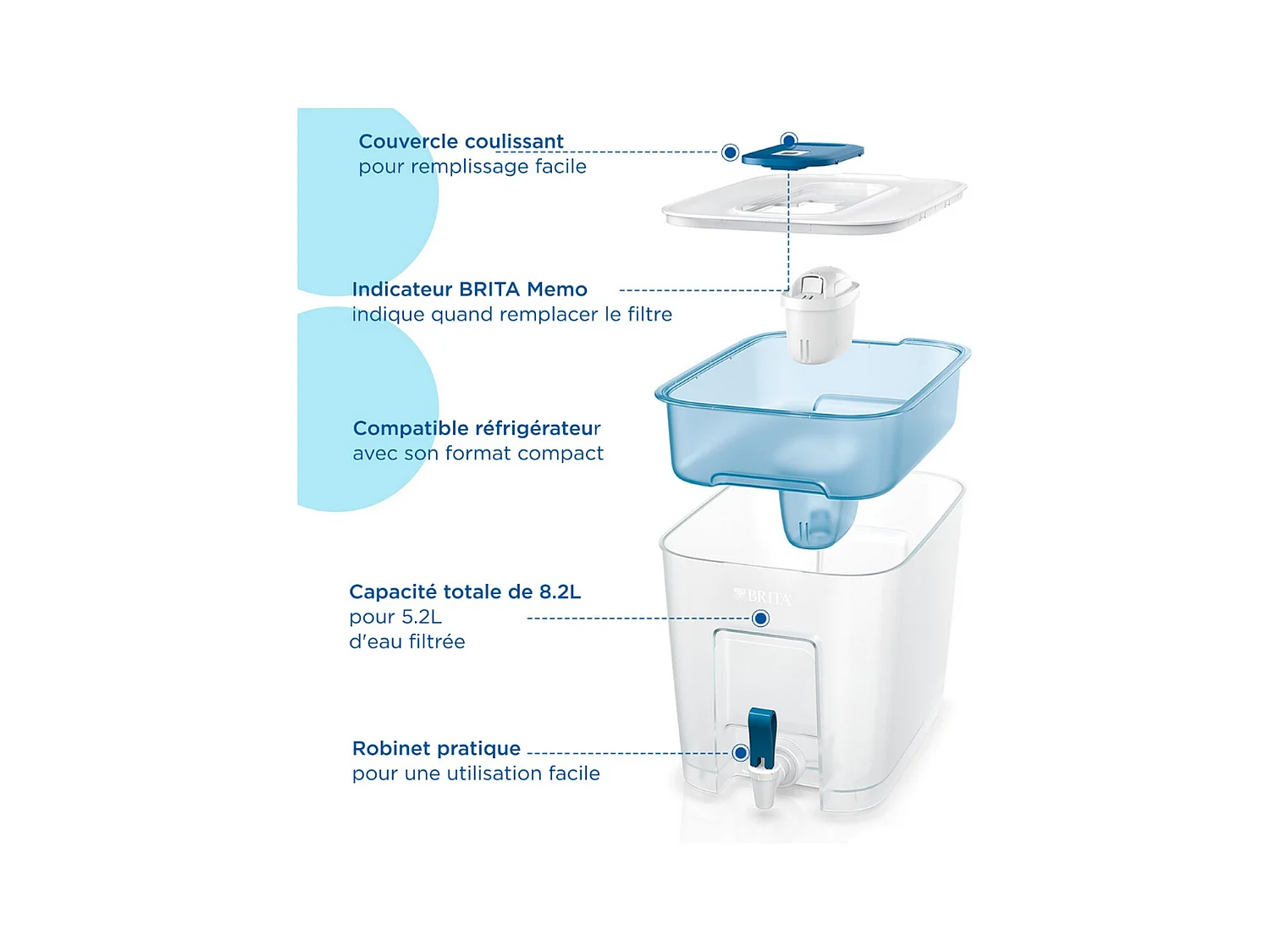 Couvercle coulissant
pour remplissage facile

Indicateur BRITA Memo
indique quand remplacer le filtre

Compatible réfrigérateur
avec son format compact

Capacité totale de 8.2L
pour 5.2L
d'eau filtrée

BRITA

Robinet pratique
pour une utilisation facile