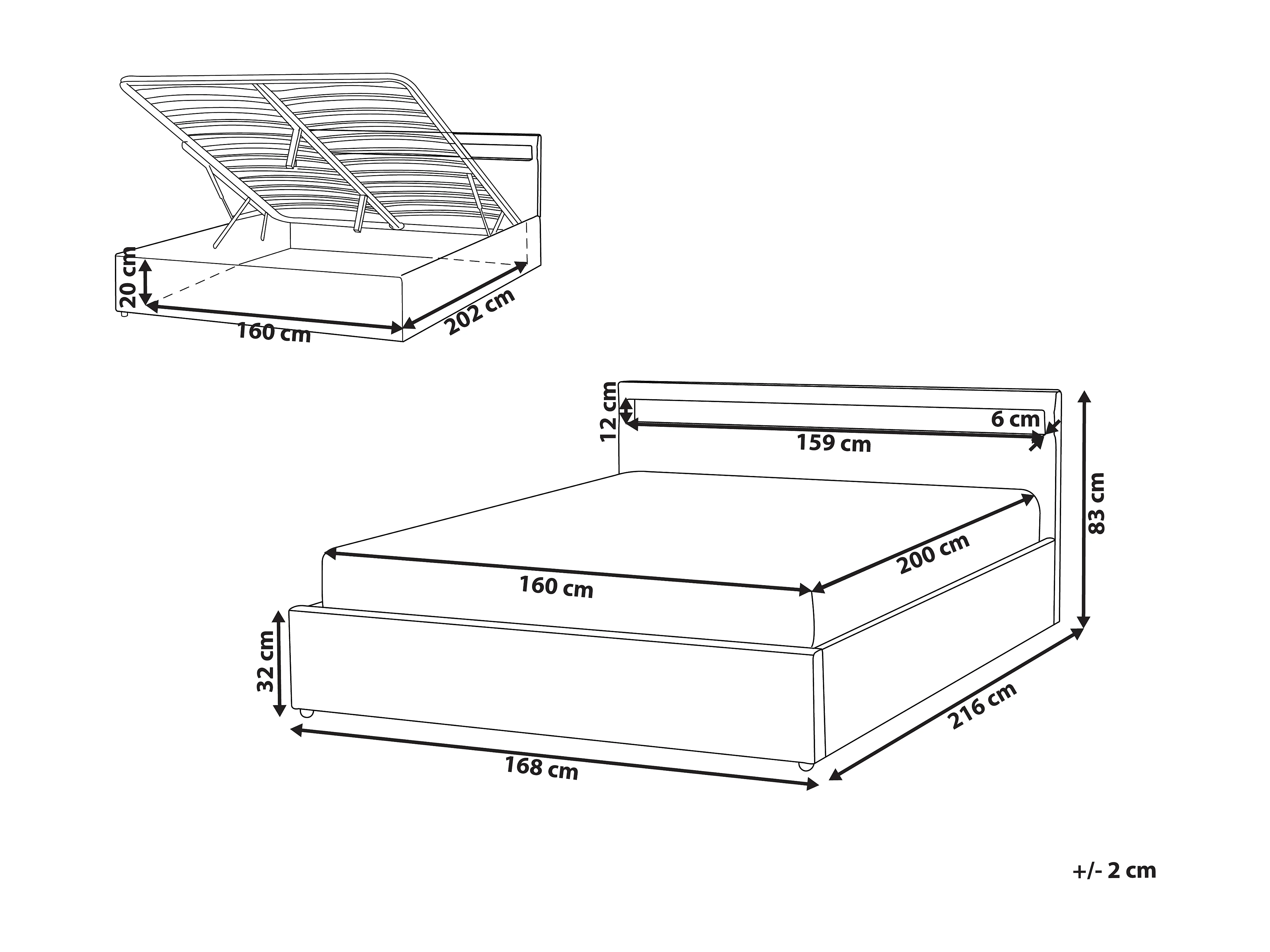 20 cm
160 cm
202 cm

12 cm
6 cm
159 cm
83 cm
160 cm
200 cm
32 cm
168 cm
216 cm

+/- 2 cm