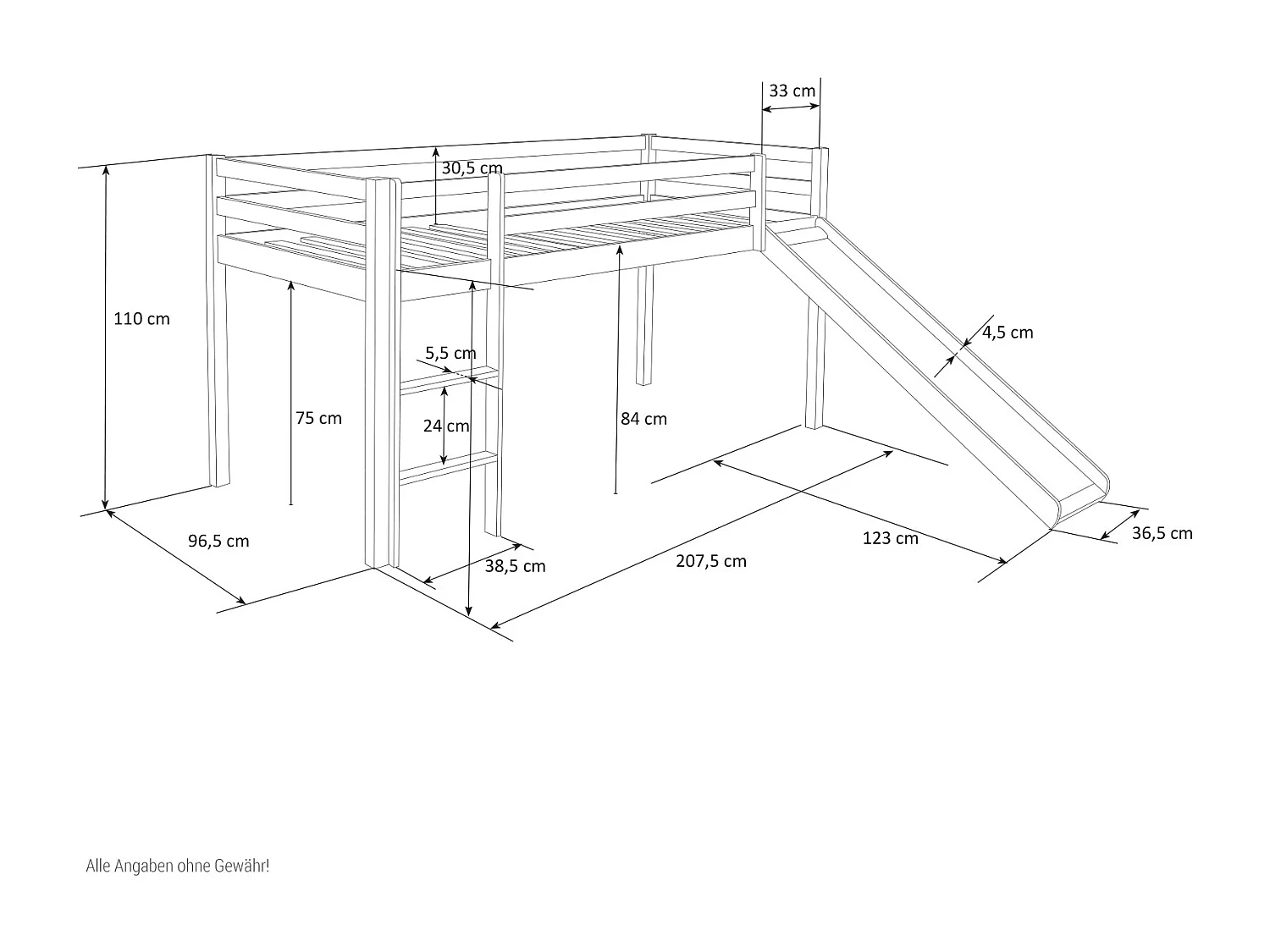 33 cm

30,5 cm

110 cm

4,5 cm

5,5 cm

75 cm

24 cm

84 cm

96,5 cm

38,5 cm

207,5 cm

123 cm

36,5 cm

Alle Angaben ohne Gewähr!