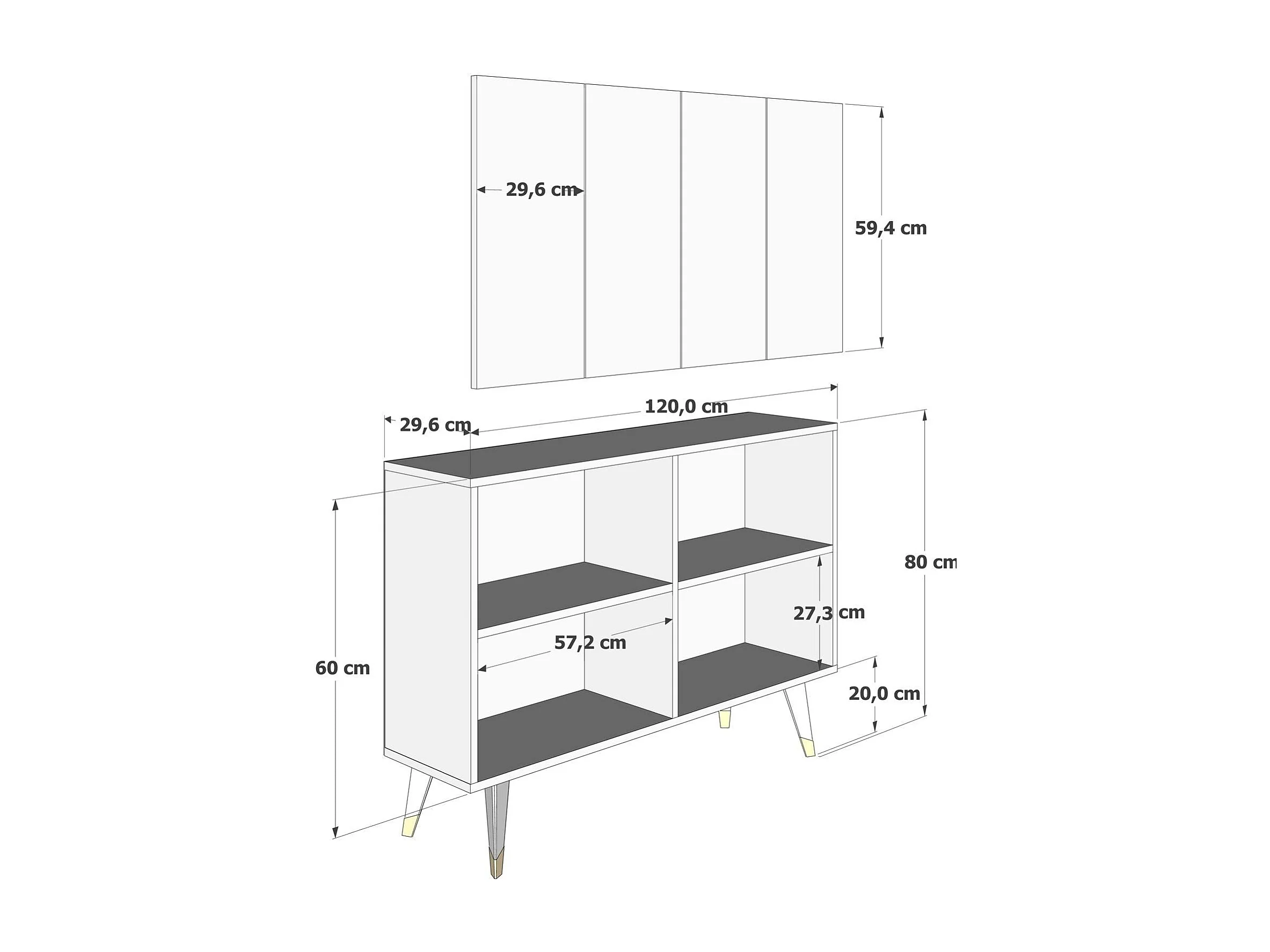 29,6 cm

59,4 cm

120,0 cm

29,6 cm

80 cm

27,3 cm

57,2 cm

60 cm

20,0 cm