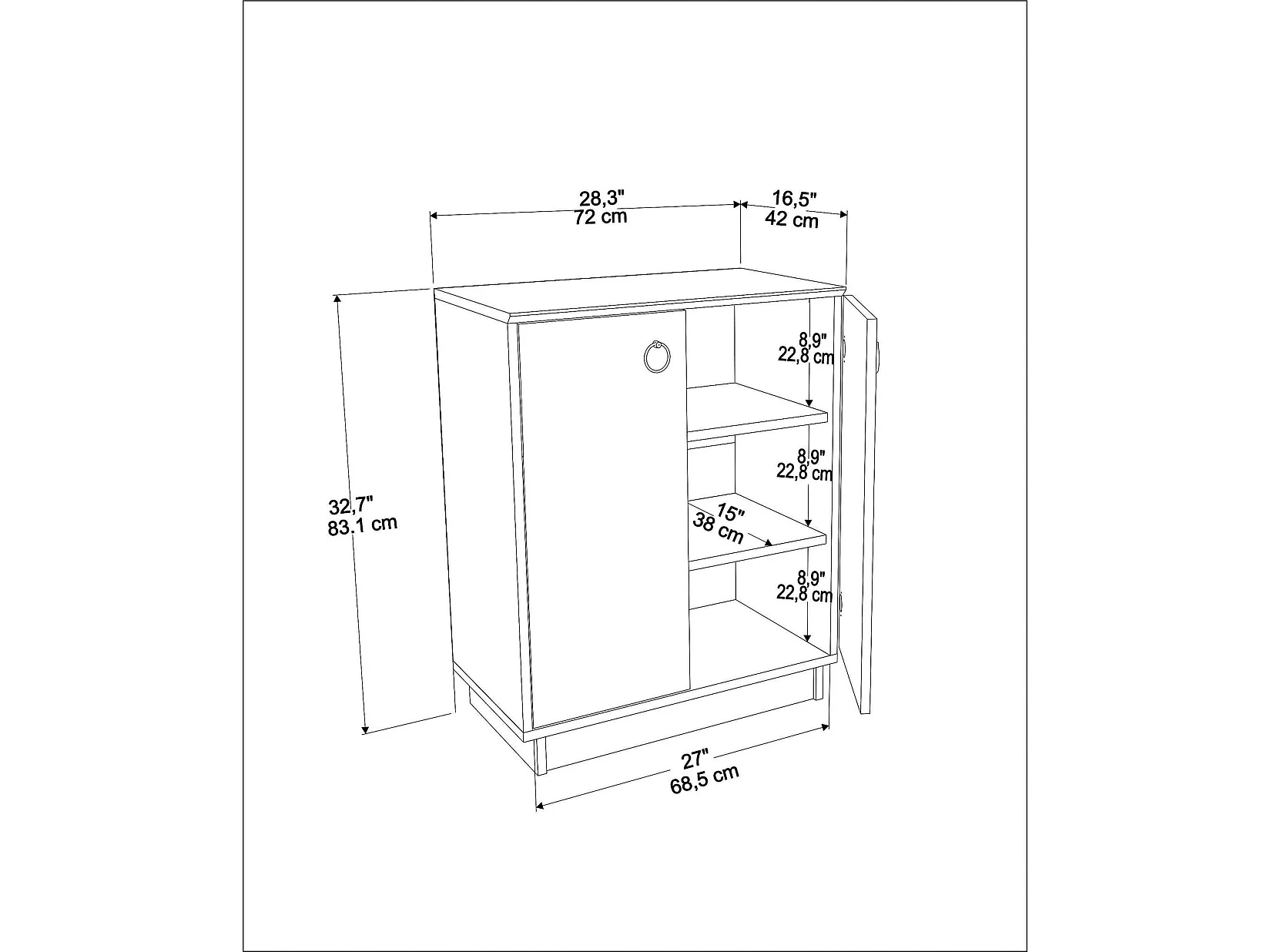 28,3"
72 cm

16,5"
42 cm

32,7"
83.1 cm

8,9"
22,8 cm

8,9"
22,8 cm

15"
38 cm

8,9"
22,8 cm

27"
68,5 cm