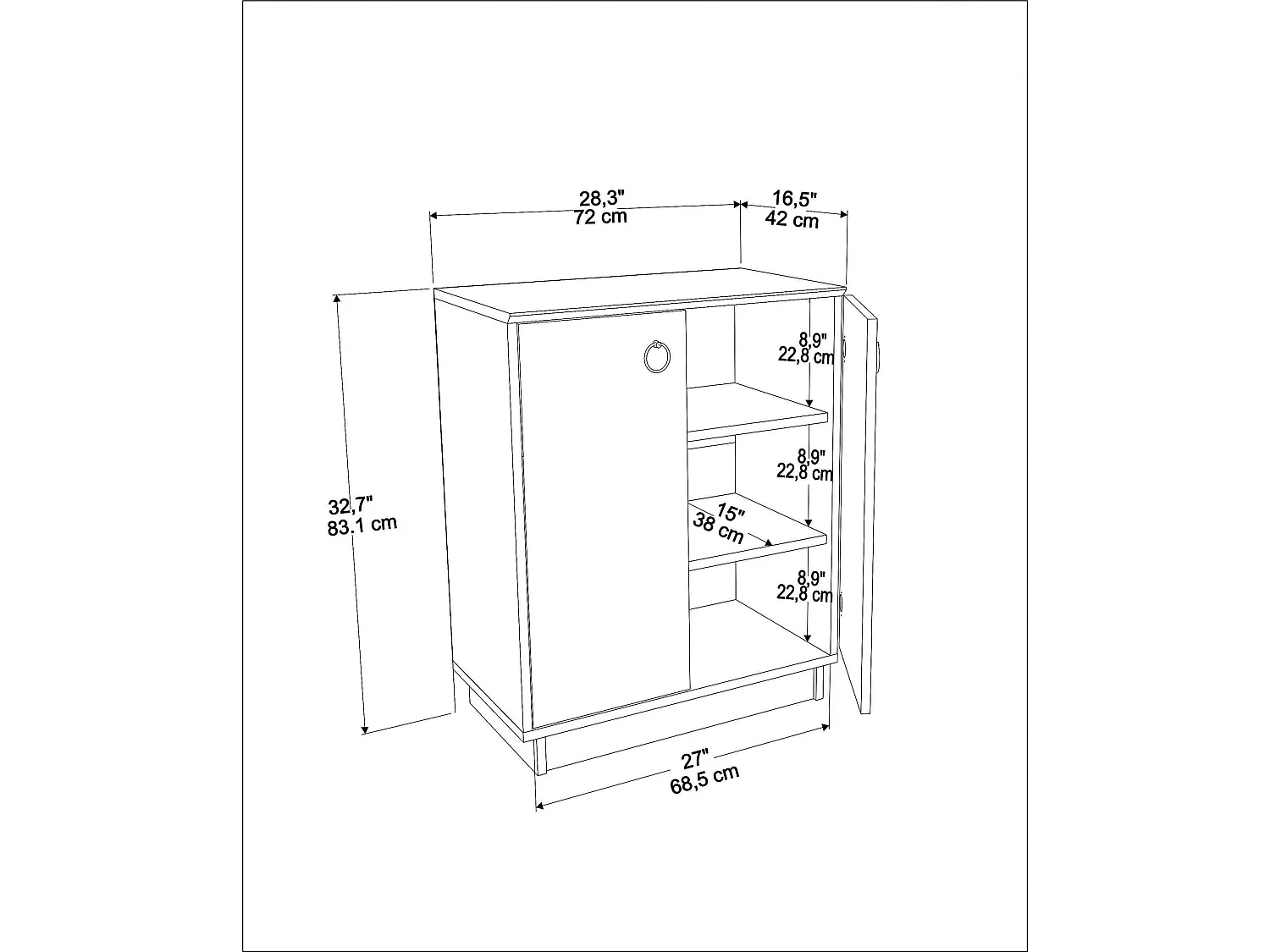 28,3"
72 cm

16,5"
42 cm

32,7"
83.1 cm

8,9"
22,8 cm

8,9"
22,8 cm

15"
38 cm

8,9"
22,8 cm

27"
68,5 cm