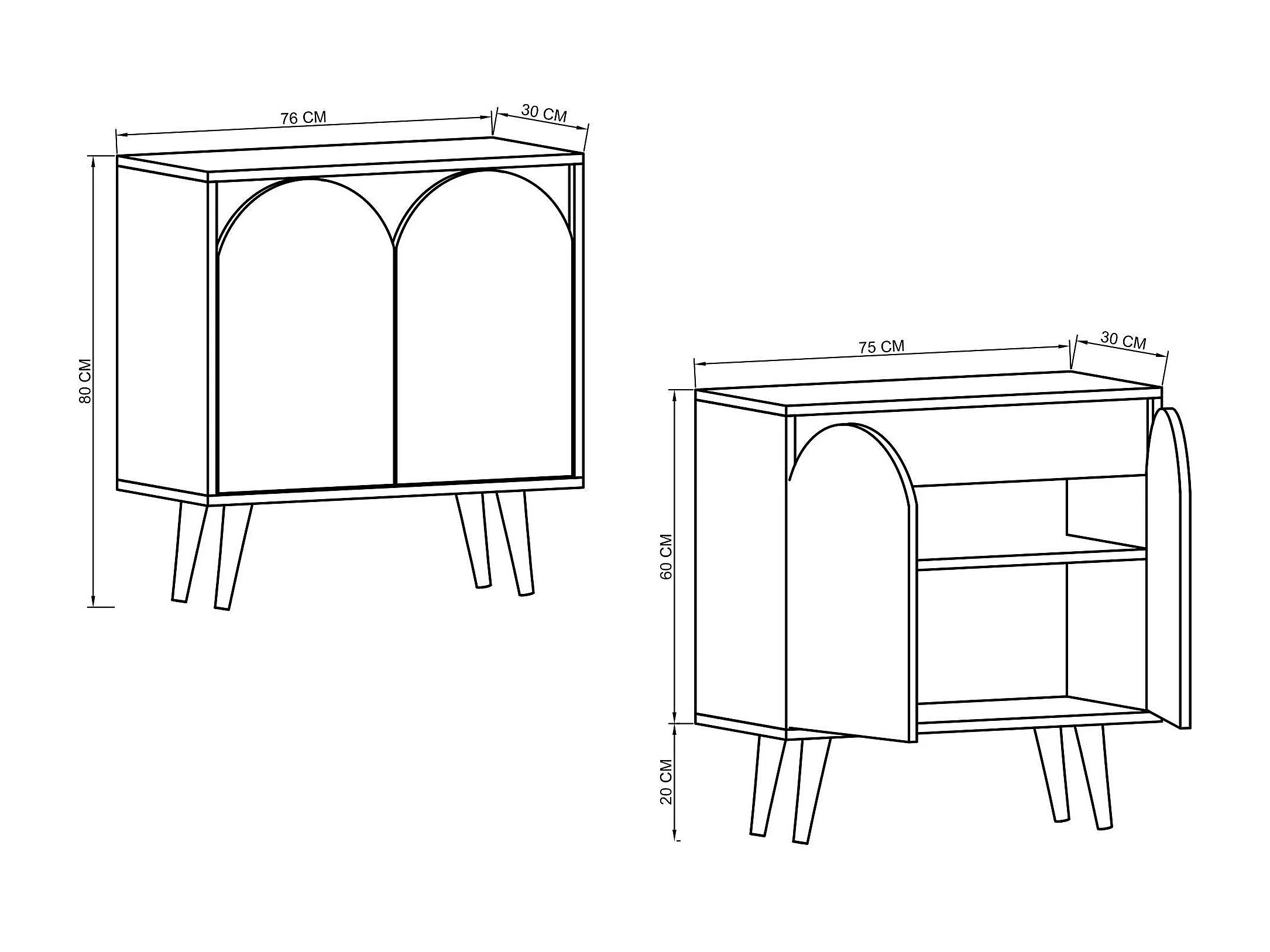 76 CM
30 CM
80 CM

75 CM
30 CM
60 CM
20 CM