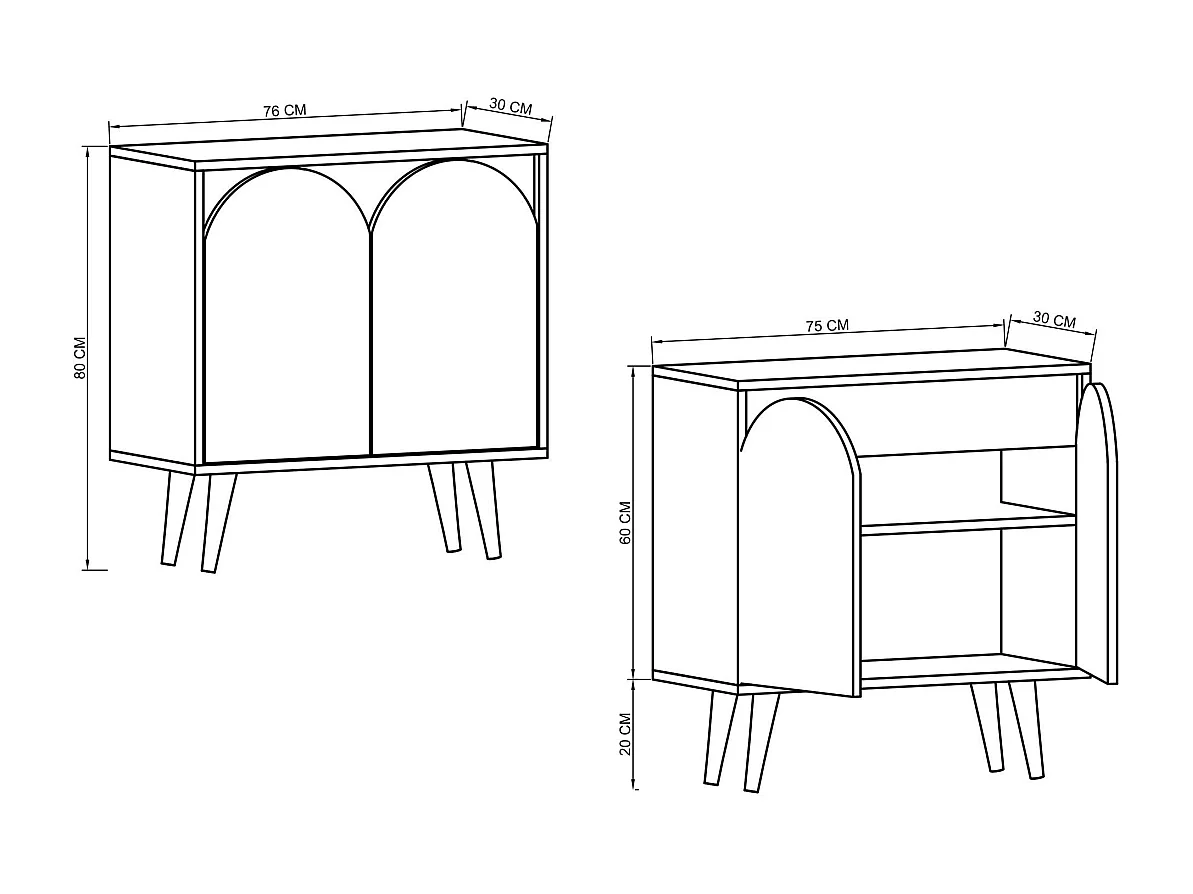 76 CM
30 CM
80 CM
75 CM
30 CM
60 CM
20 CM