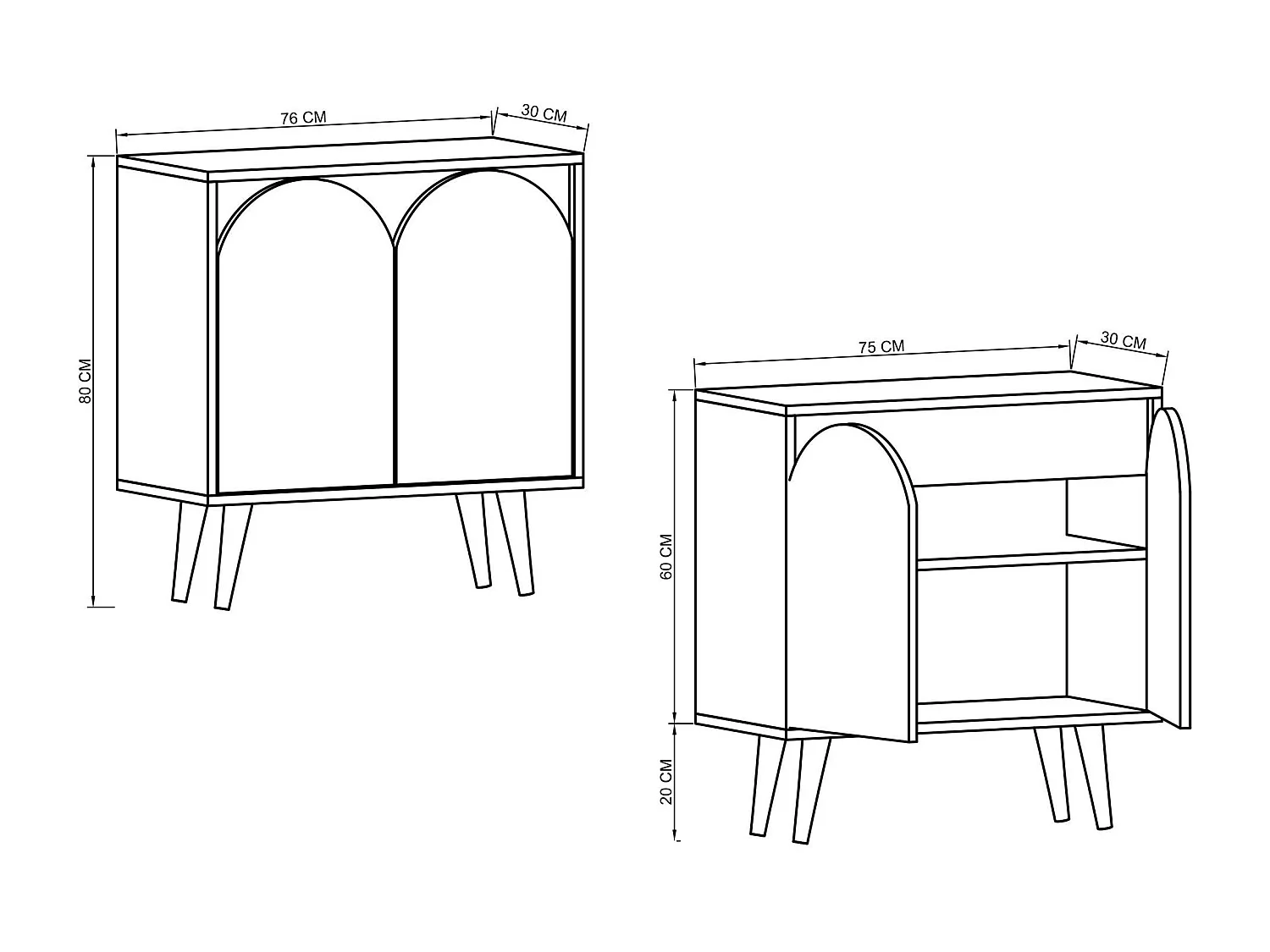 76 CM

30 CM

80 CM

75 CM

30 CM

60 CM

20 CM