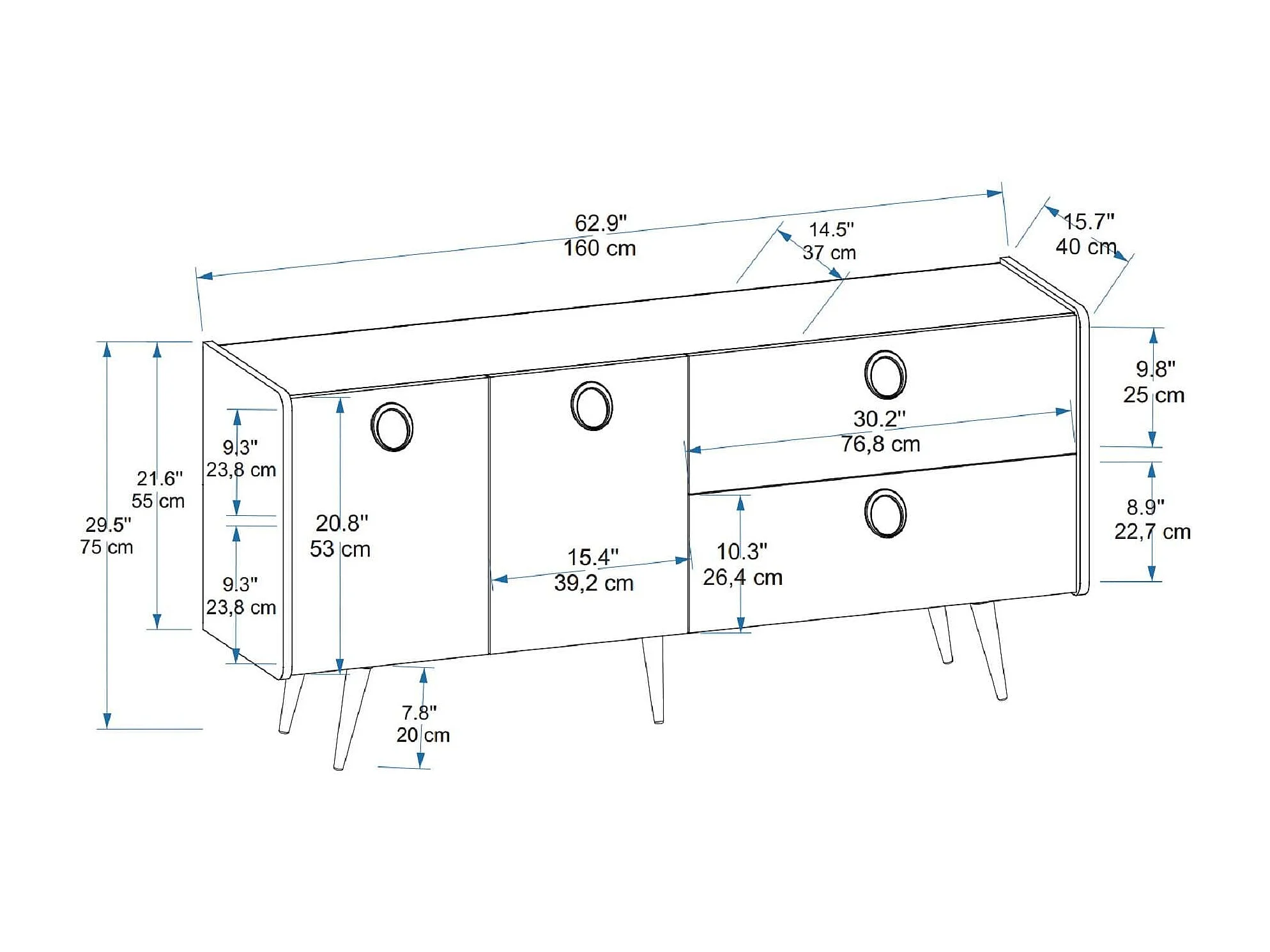 62.9"
160 cm

14.5"
37 cm

15.7"
40 cm

9.8"
25 cm

30.2"
76,8 cm

8.9"
22,7 cm

29.5"
75 cm

21.6"
55 cm

9.3"
23,8 cm

9.3"
23,8 cm

20.8"
53 cm

15.4"
39,2 cm

10.3"
26,4 cm

7.8"
20 cm