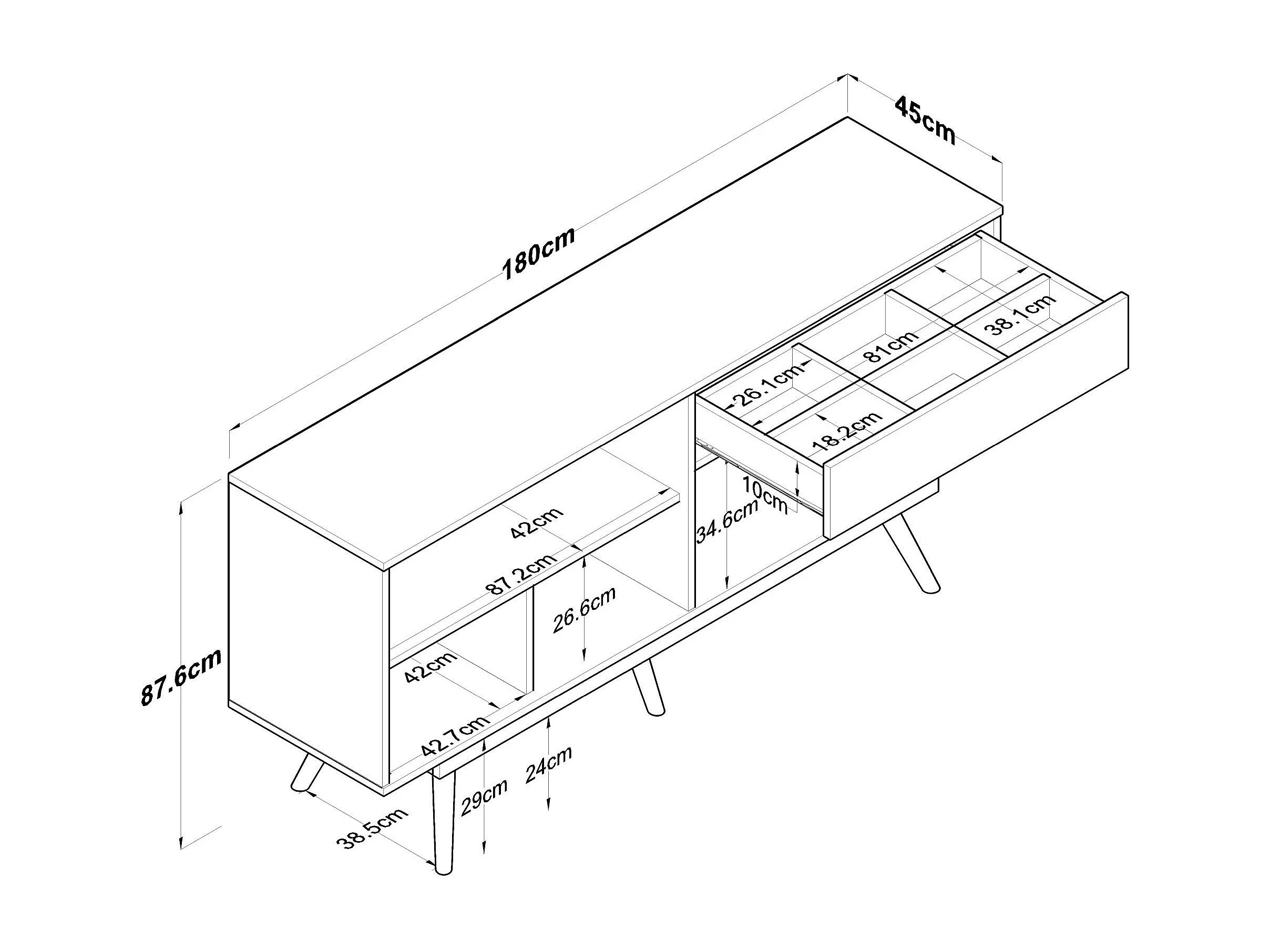 45cm

180cm

38.1cm

81cm

26.1cm

18.2cm

10cm

34.6cm

42cm

87.2cm

26.6cm

87.6cm

42cm

42.7cm

24cm

29cm

38.5cm