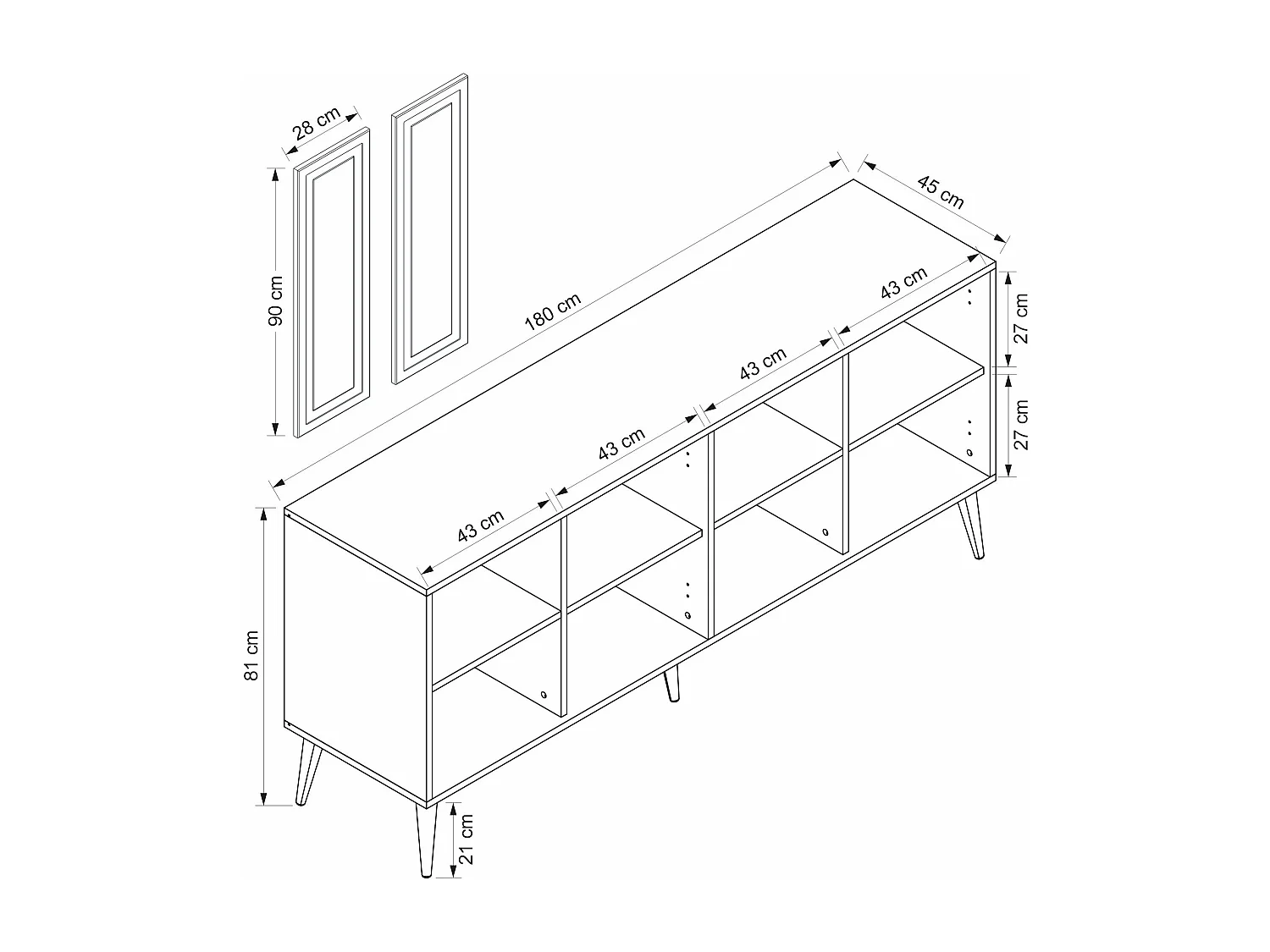 28 cm
90 cm
180 cm
45 cm
43 cm
43 cm
43 cm
43 cm
27 cm
27 cm
81 cm
21 cm