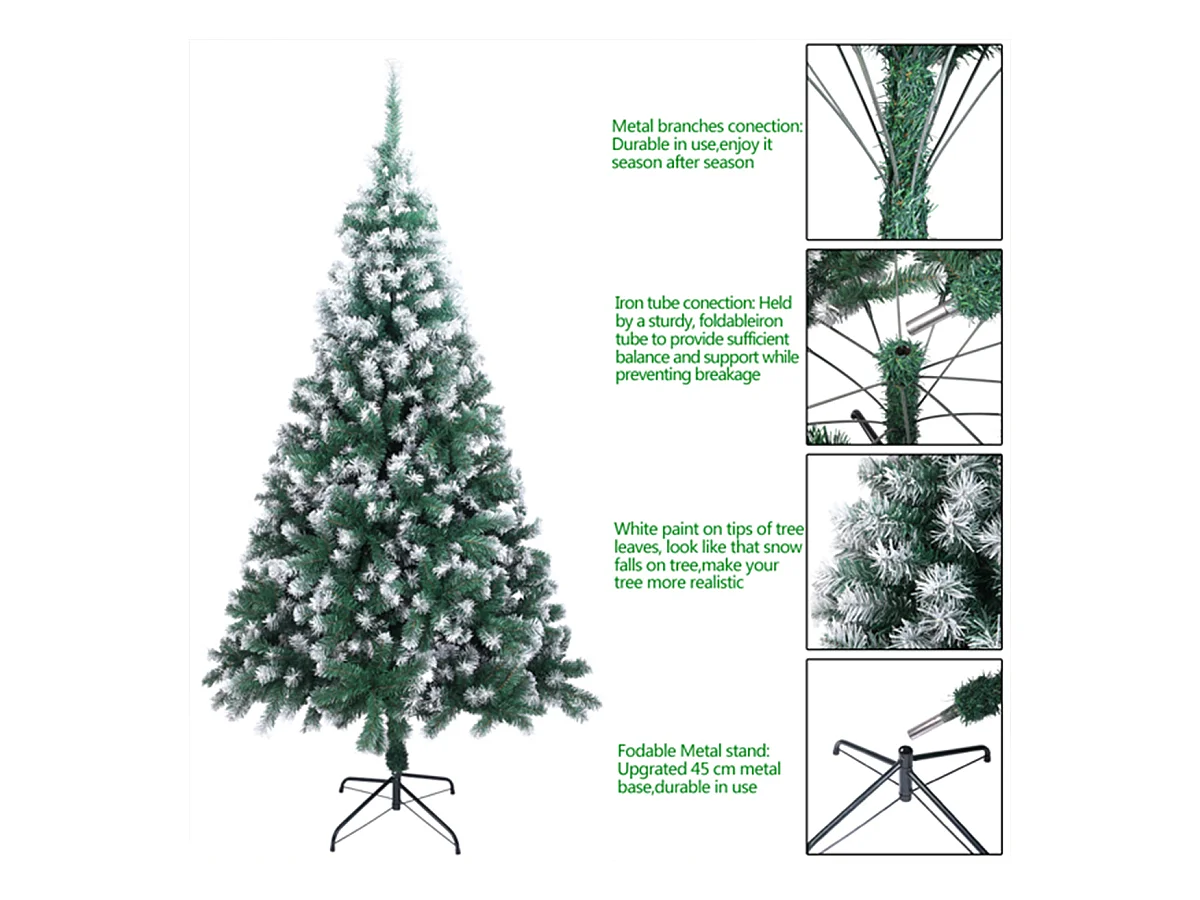 Metal branches conection: Durable in use,enjoy it season after season

Iron tube conection: Held by a sturdy, foldableiron tube to provide sufficient balance and support while preventing breakage

White paint on tips of tree leaves, look like that snow falls on tree,make your tree more realistic

Fodable Metal stand: Upgrated 45 cm metal base,durable in use