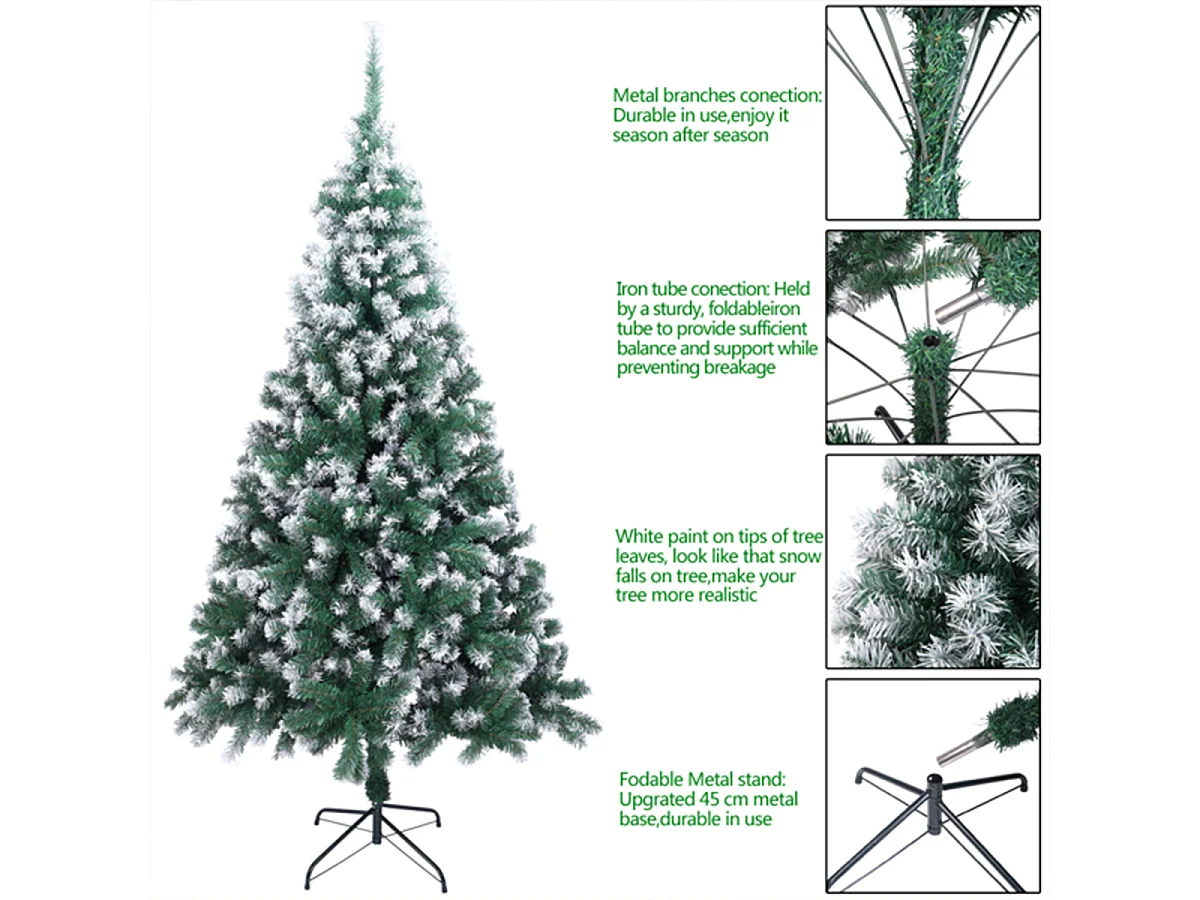 Metal branches conection: Durable in use,enjoy it season after season

Iron tube conection: Held by a sturdy, foldableiron tube to provide sufficient balance and support while preventing breakage

White paint on tips of tree leaves, look like that snow falls on tree,make your tree more realistic

Fodable Metal stand: Upgrated 45 cm metal base,durable in use