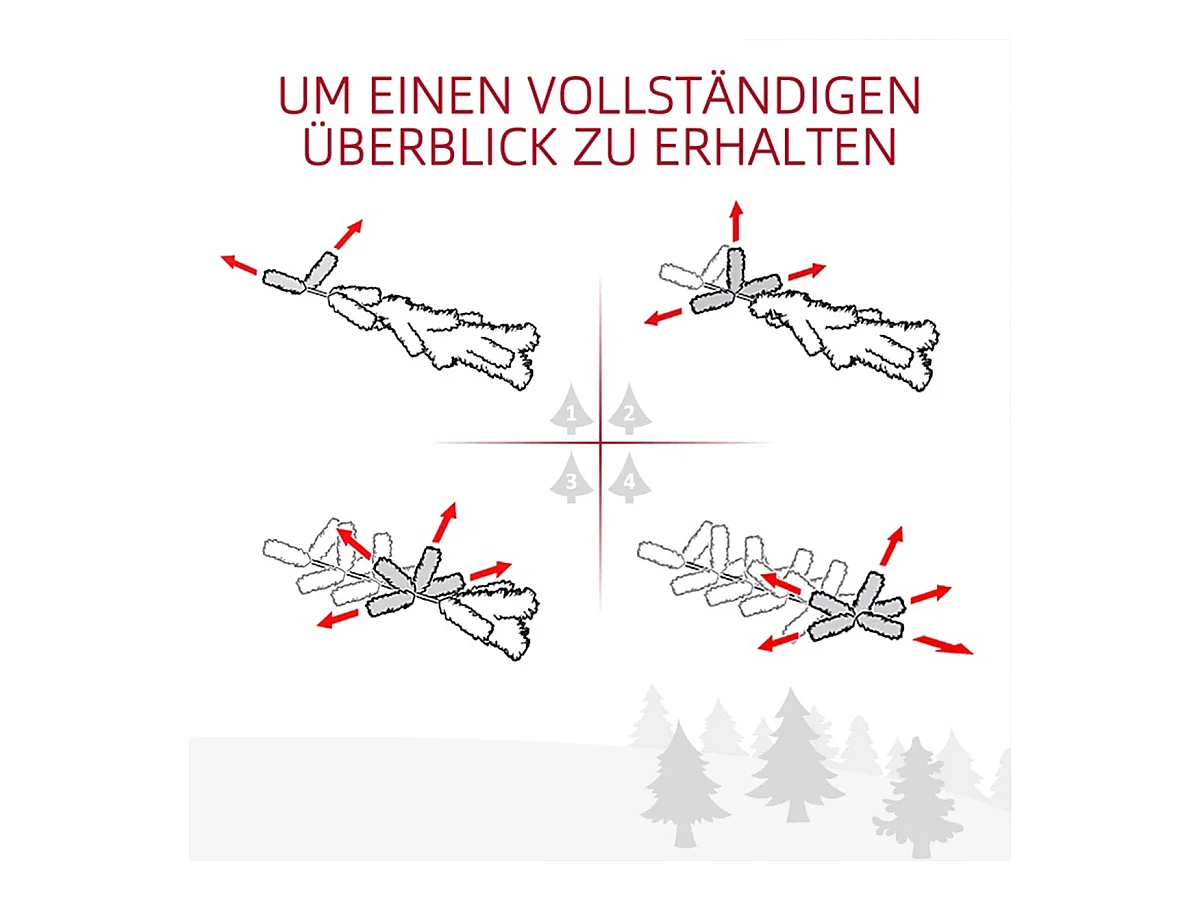 UM EINEN VOLLSTÄNDIGEN ÜBERBLICK ZU ERHALTEN

1 2

3 4