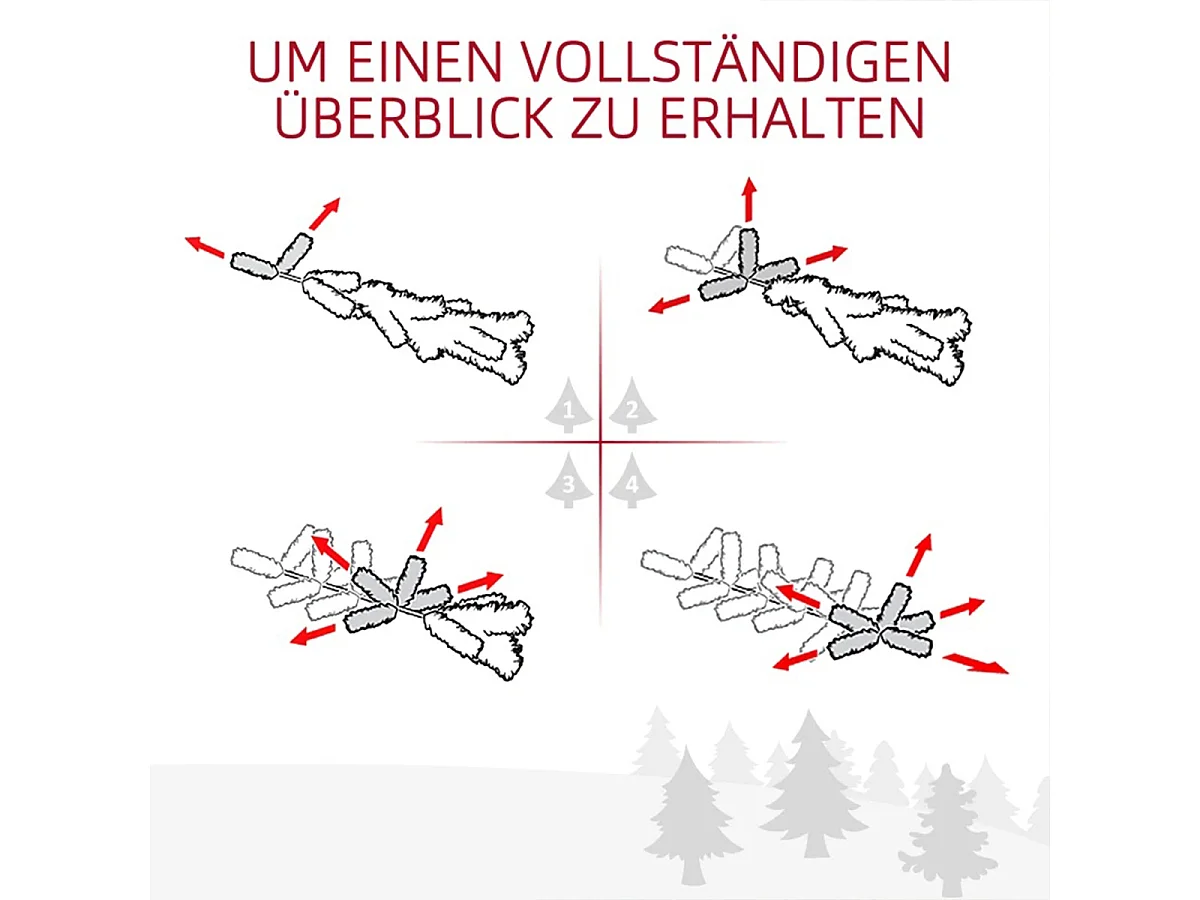 UM EINEN VOLLSTÄNDIGEN ÜBERBLICK ZU ERHALTEN

1
2
3
4