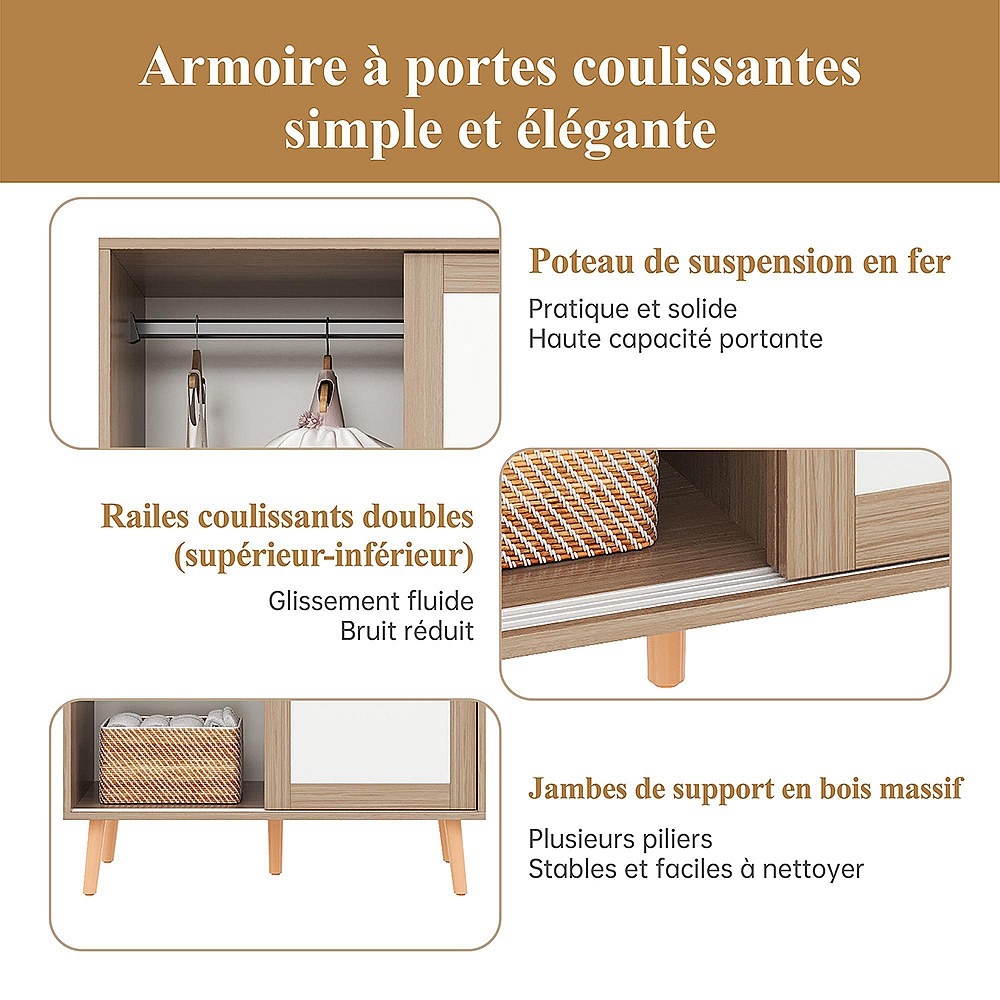 Armoire à portes coulissantes simple et élégante

Poteau de suspension en fer

Pratique et solide
Haute capacité portante

Railes coulissants doubles (supérieur-inférieur)

Glissement fluide
Bruit réduit

Jambes de support en bois massif

Plusieurs piliers
Stables et faciles à nettoyer