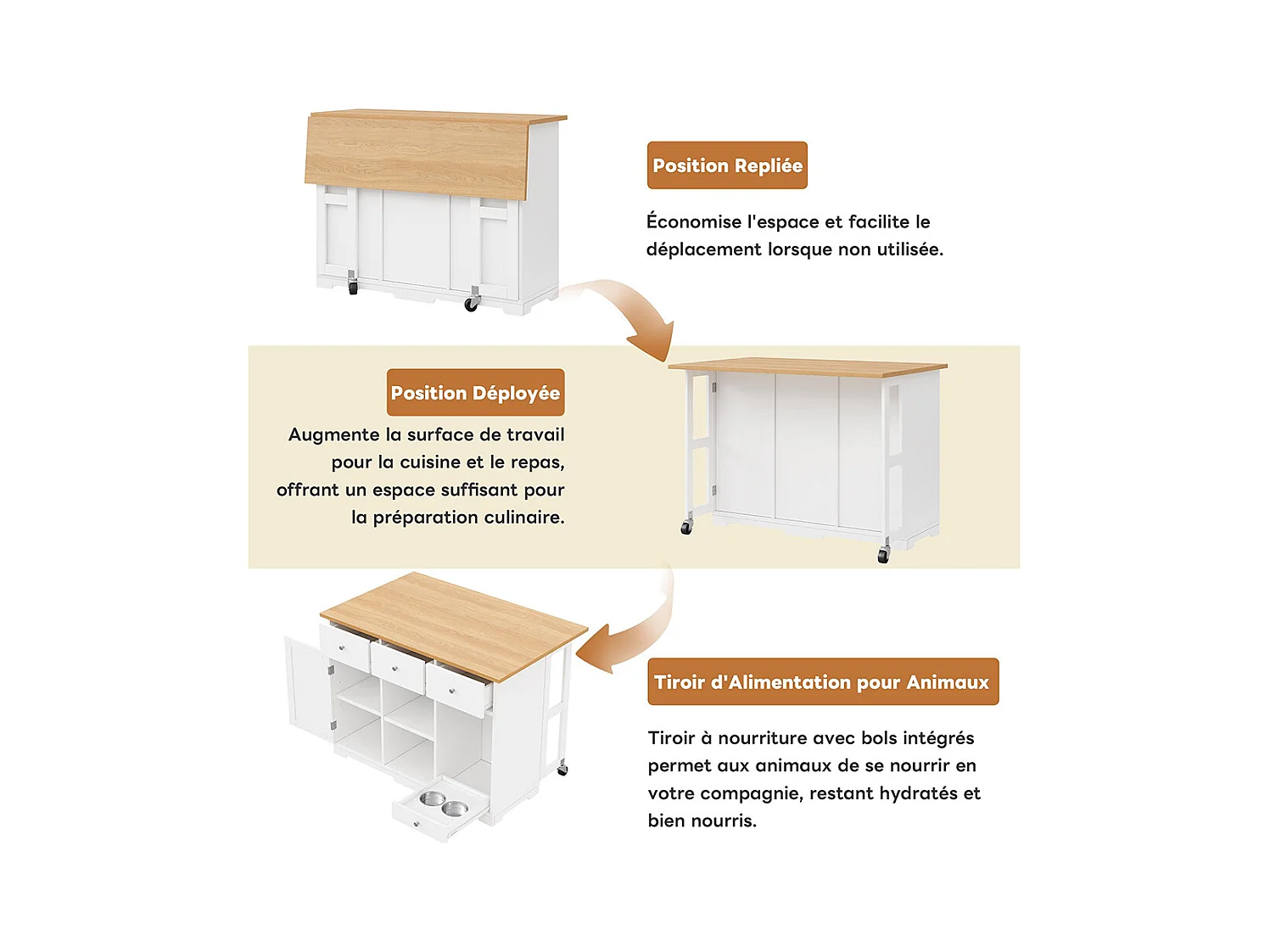 Position Repliée

Économise l'espace et facilite le déplacement lorsque non utilisée.

Position Déployée

Augmente la surface de travail pour la cuisine et le repas, offrant un espace suffisant pour la préparation culinaire.

Tiroir d'Alimentation pour Animaux

Tiroir à nourriture avec bols intégrés permet aux animaux de se nourrir en votre compagnie, restant hydratés et bien nourris.